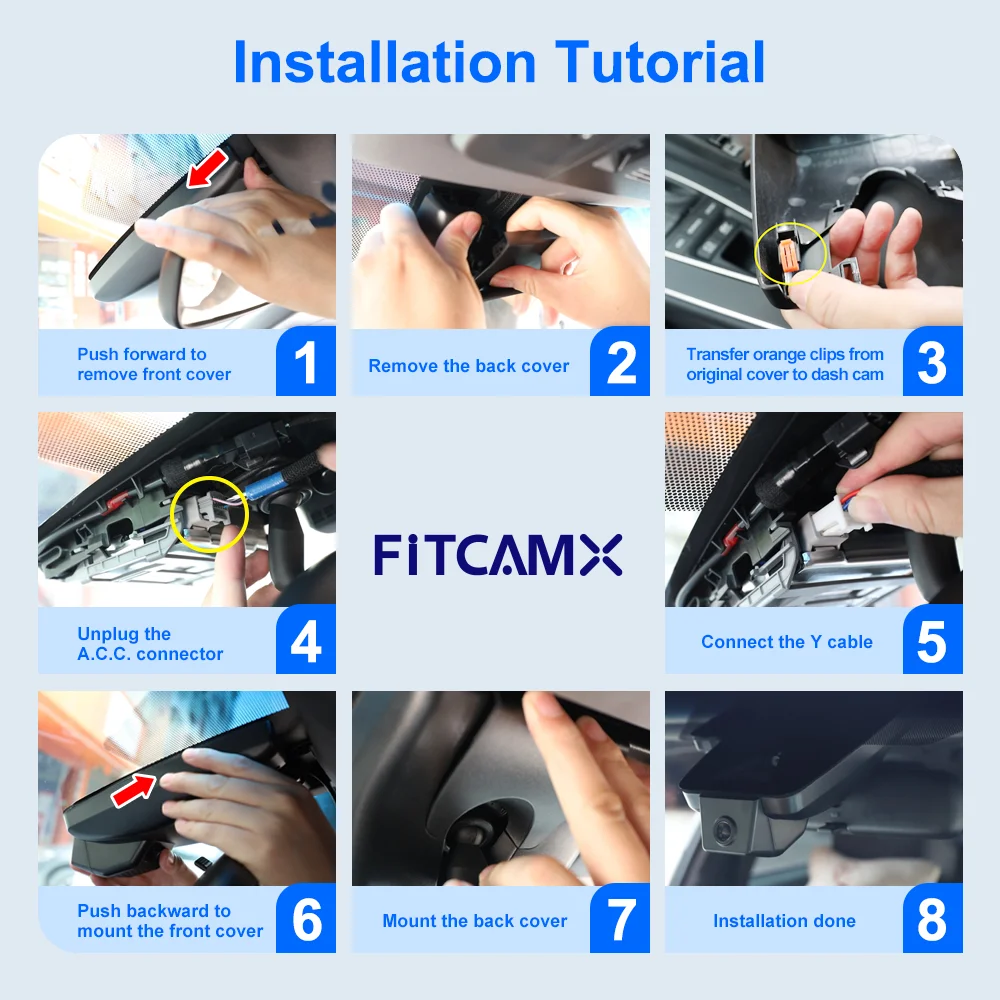 Installation Tutorial

Push forward to remove front cover 1

Remove the back cover 2

Transfer orange clips from original cover to dash cam 3

Unplug the A.C.C. connector 4

FITCAMX

Connect the Y cable 5

Push backward to mount the front cover 6

Mount the back cover 7

Installation done 8