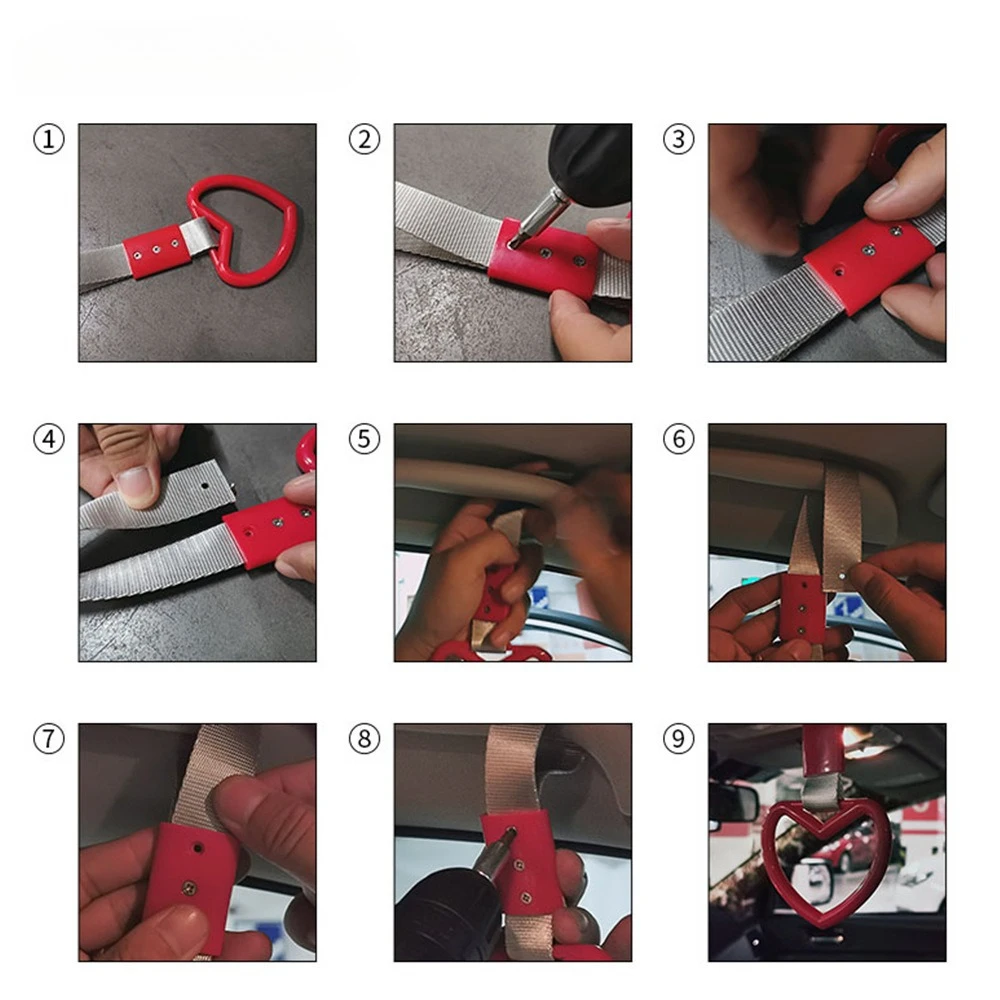 ①
②
③
④
⑤
⑥
⑦
⑧
⑨