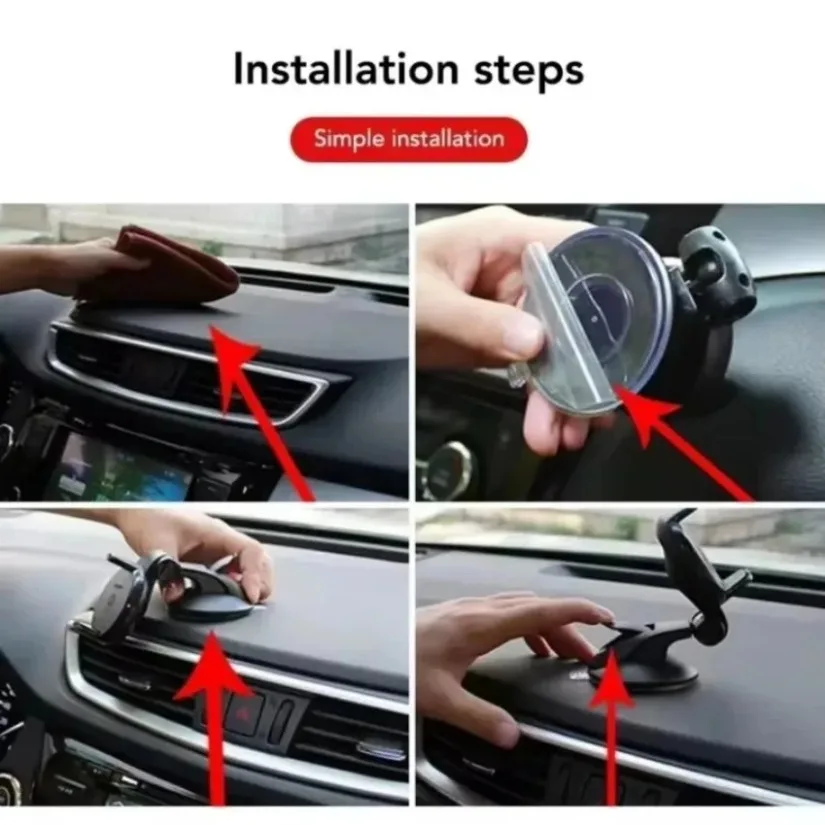 Installation steps

Simple installation