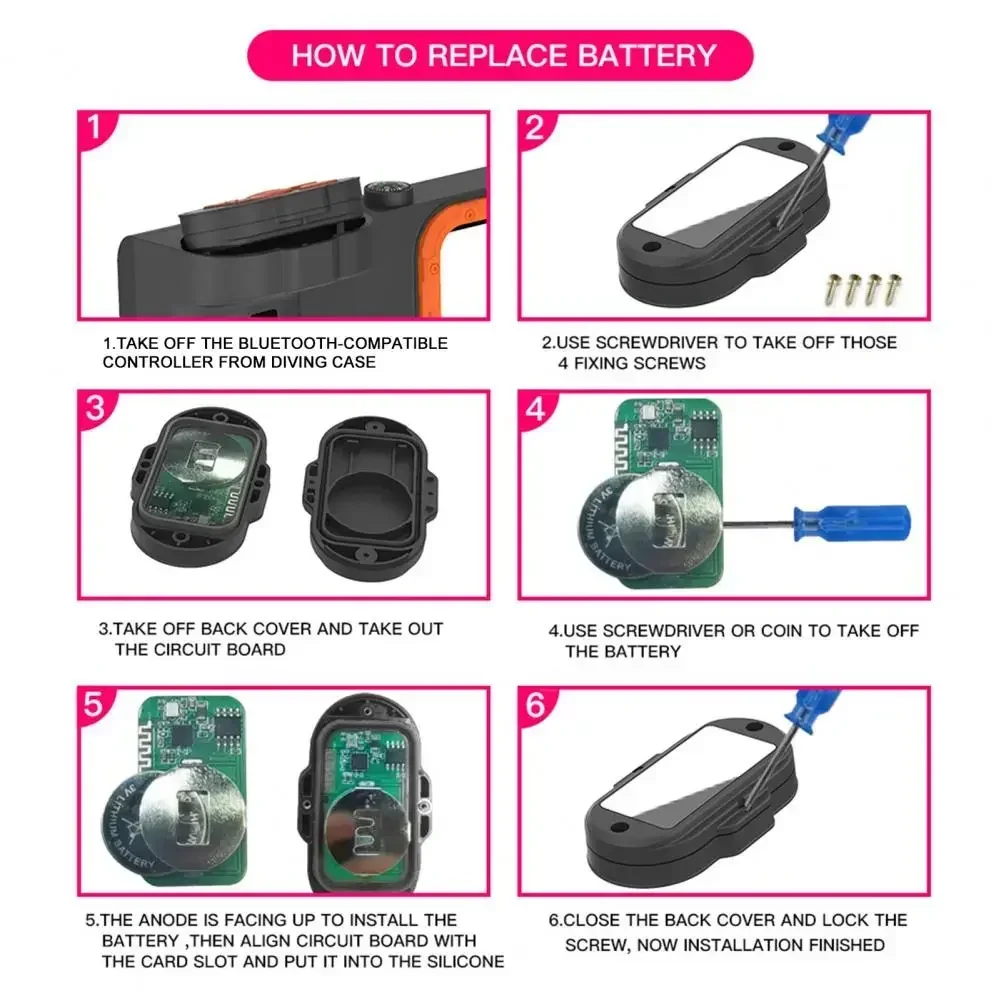 HOW TO REPLACE BATTERY

1

1.TAKE OFF THE BLUETOOTH-COMPATIBLE CONTROLLER FROM DIVING CASE

2

2.USE SCREWDRIVER TO TAKE OFF THOSE 4 FIXING SCREWS

3

3.TAKE OFF BACK COVER AND TAKE OUT THE CIRCUIT BOARD

4

3V LITHIUM BATTERY

4.USE SCREWDRIVER OR COIN TO TAKE OFF THE BATTERY

5

3V LITHIUM BATTERY

5.THE ANODE IS FACING UP TO INSTALL THE BATTERY ,THEN ALIGN CIRCUIT BOARD WITH THE CARD SLOT AND PUT IT INTO THE SILICONE

6

6.CLOSE THE BACK COVER AND LOCK THE SCREW, NOW INSTALLATION FINISHED