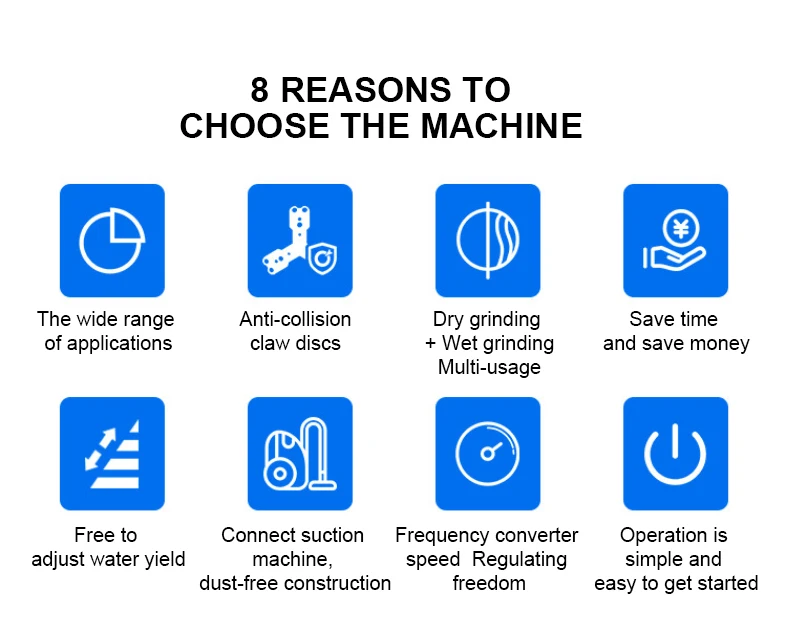 8 REASONS TO
CHOOSE THE MACHINE

¥

The wide range of applications

Anti-collision claw discs

Dry grinding + Wet grinding Multi-usage

Save time and save money

Free to adjust water yield

Connect suction machine, dust-free construction

Frequency converter speed Regulating freedom

Operation is simple and easy to get started