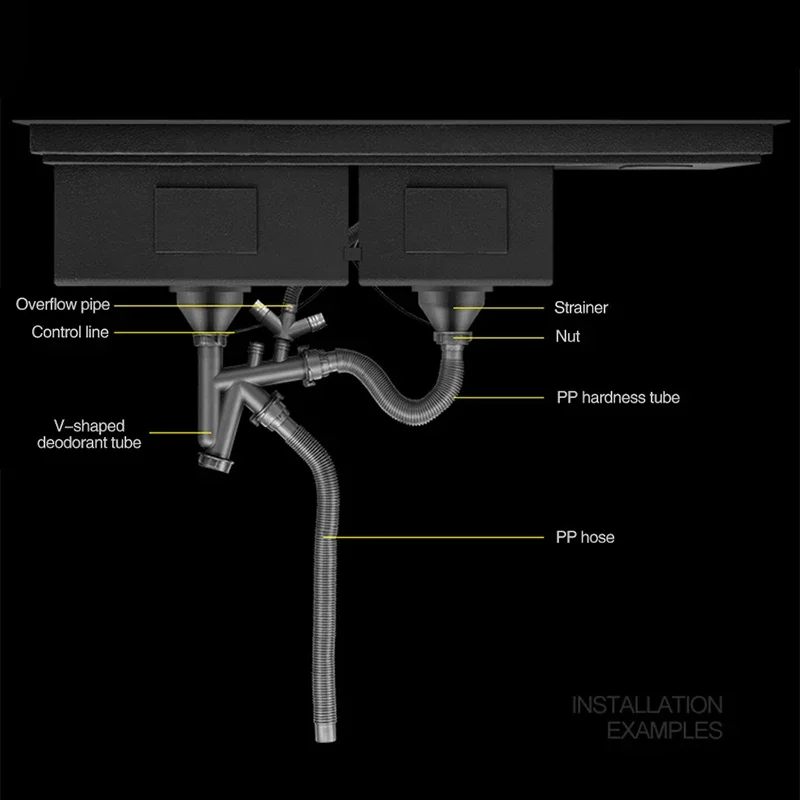 Overflow pipe
Control line
V–shaped deodorant tube
Strainer
Nut
PP hardness tube
PP hose
INSTALLATION EXAMPLES