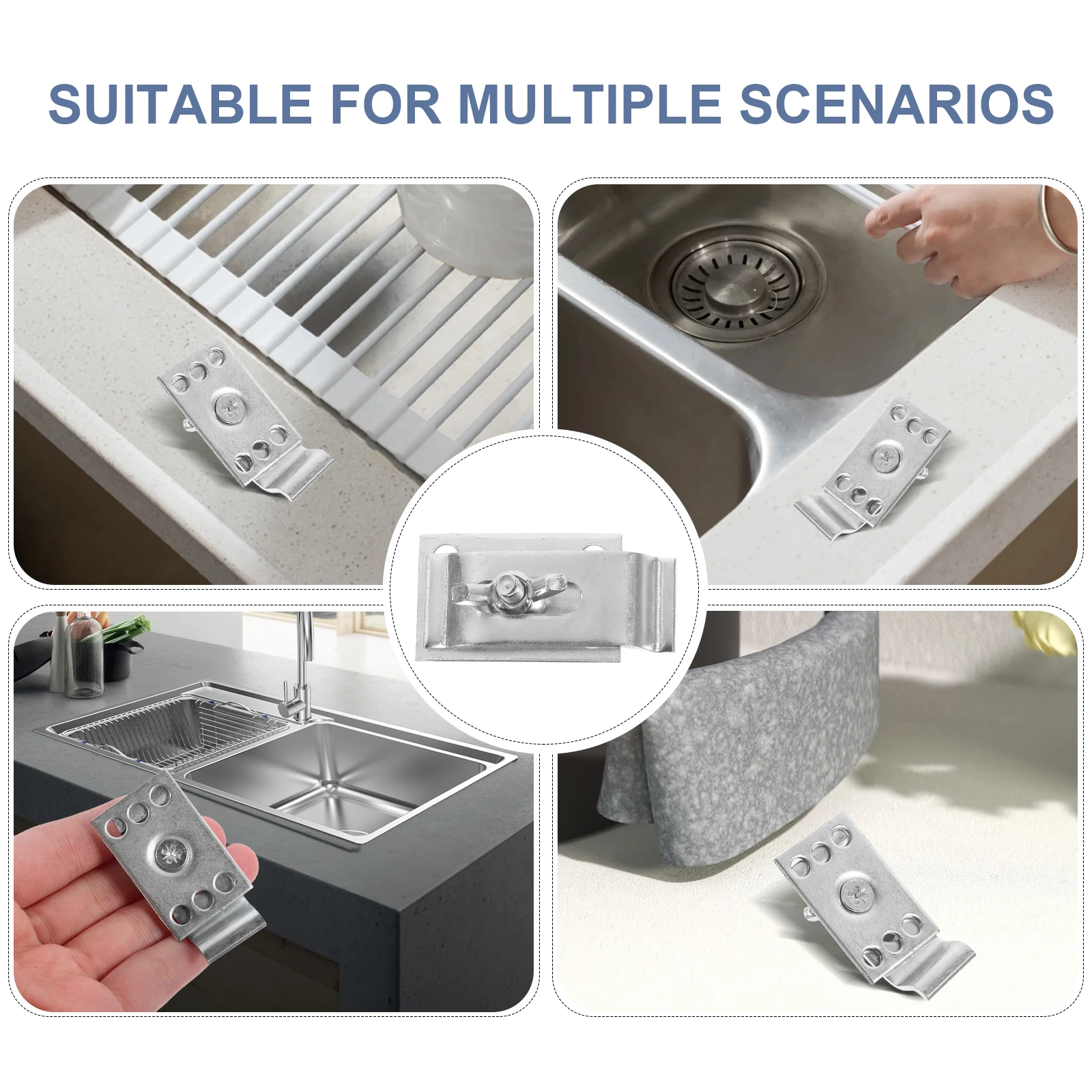 SUITABLE FOR MULTIPLE SCENARIOS