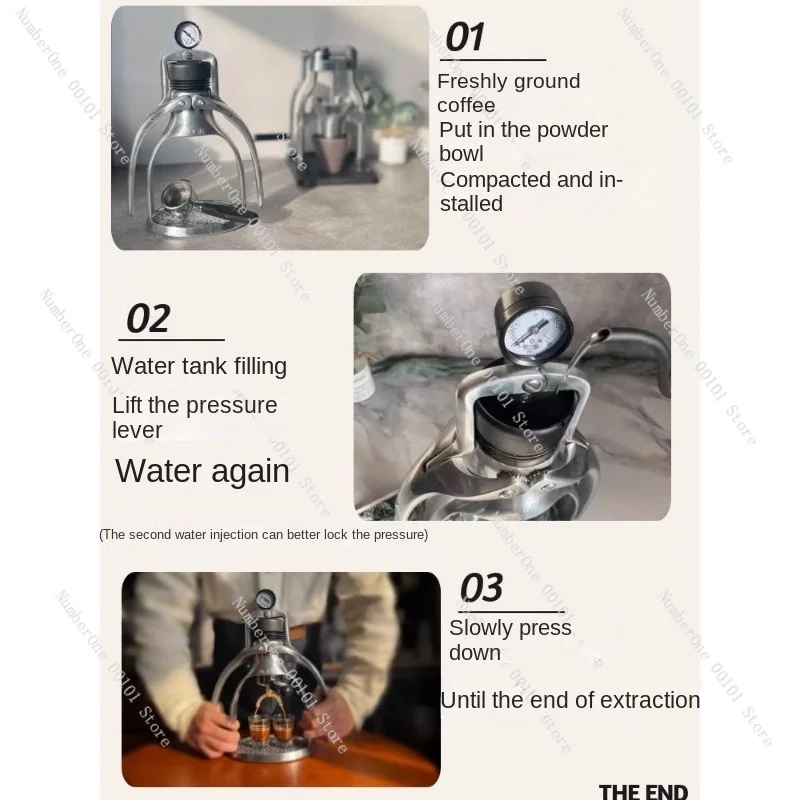 01

Freshly ground coffee

Put in the powder bowl

Compacted and installed

02

Water tank filling

Lift the pressure lever

Water again

(The second water injection can better lock the pressure)

03

Slowly press down

Until the end of extraction

THE END

NumberOne 00101 Store