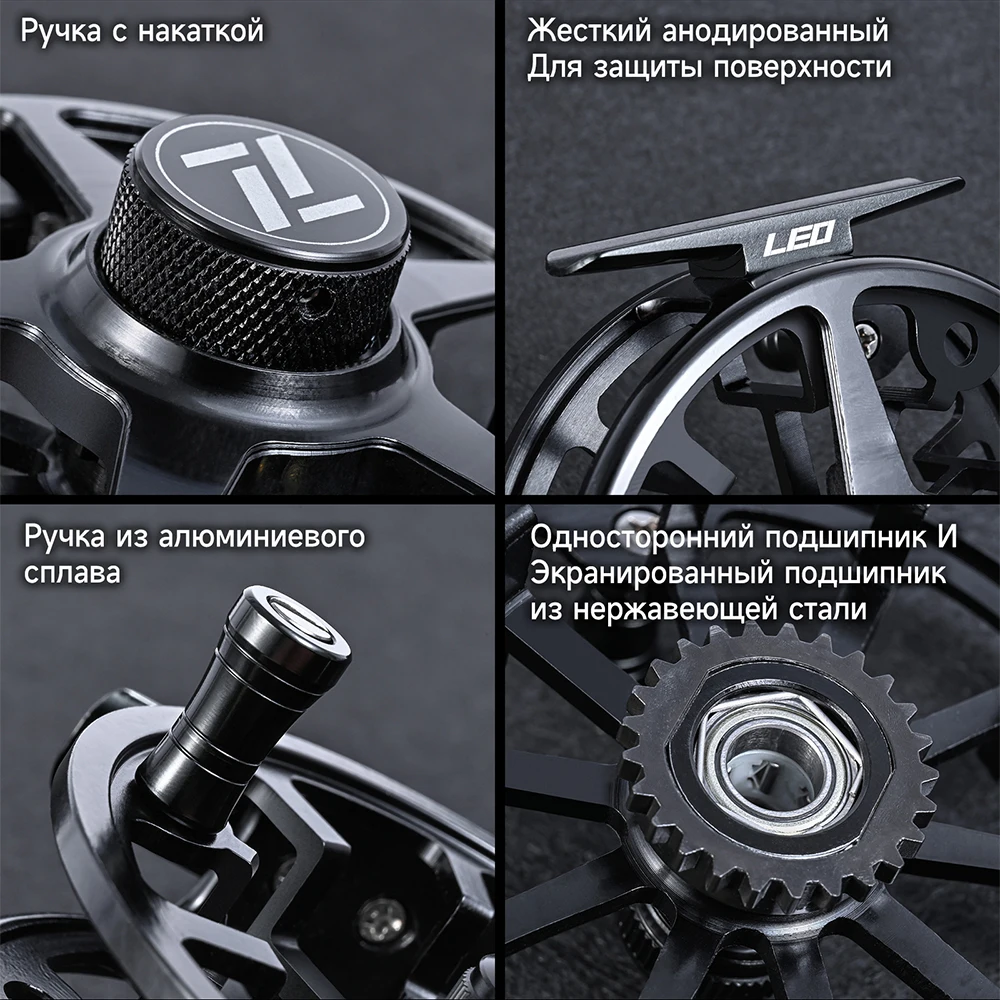 Ручка с накаткой

Жесткий анодированный
Для защиты поверхности

LEO

Ручка из алюминиевого сплава

Односторонний подшипник И
Экранированный подшипник
из нержавеющей стали