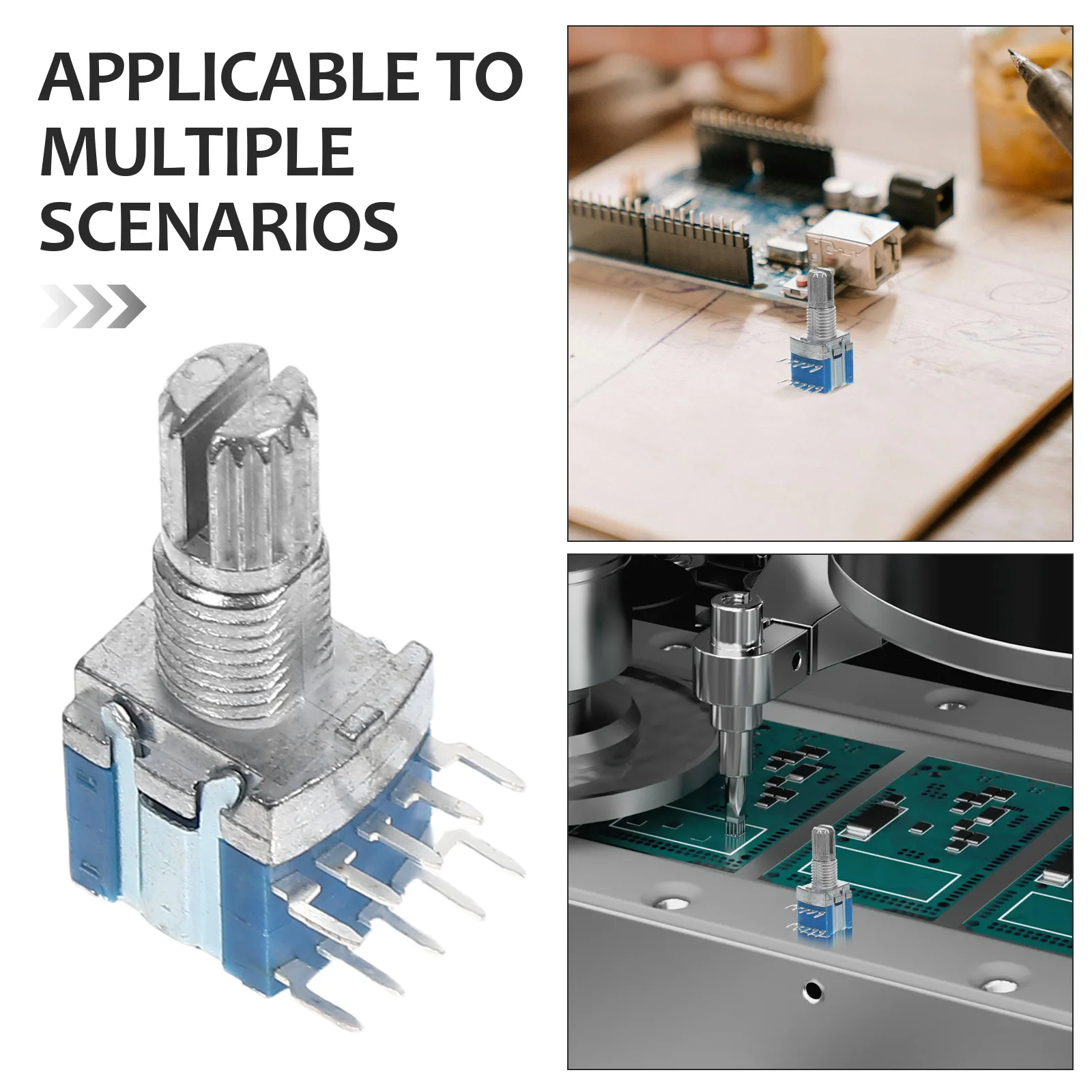 APPLICABLE TO MULTIPLE SCENARIOS