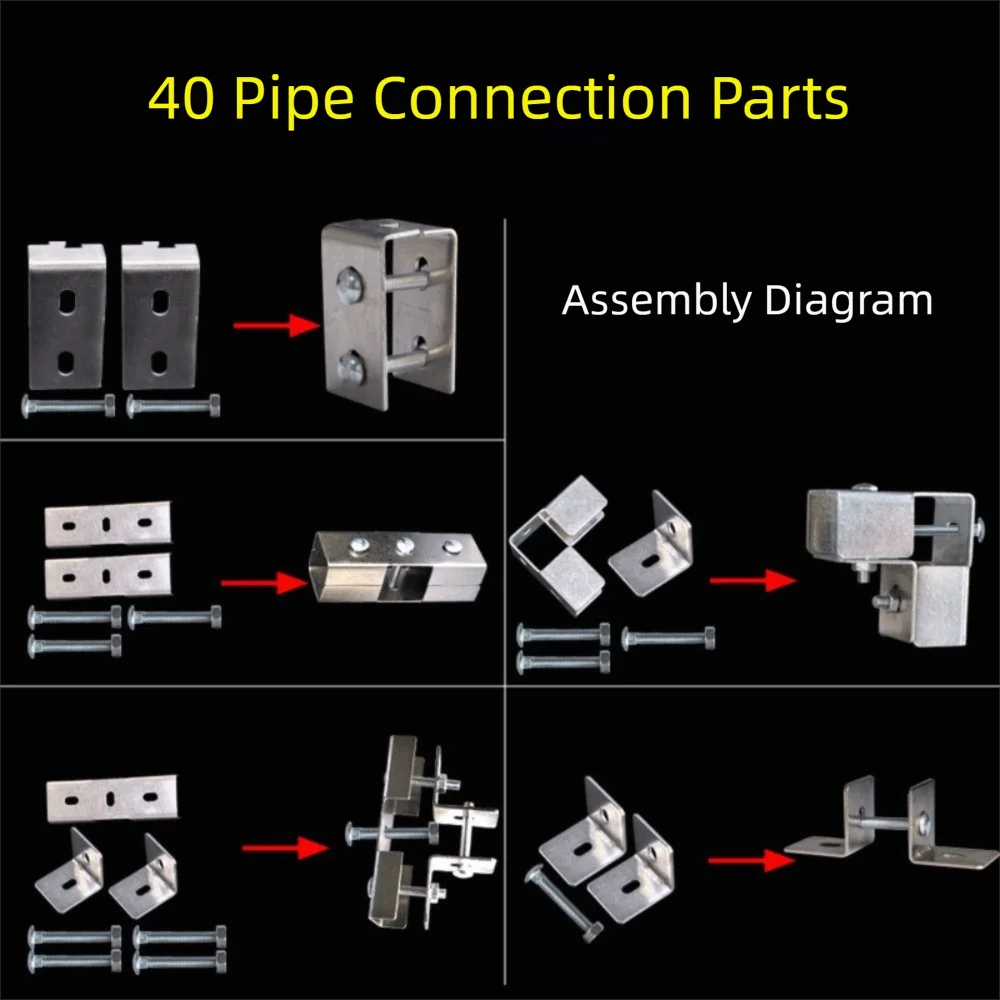 40 Pipe Connection Parts

Assembly Diagram