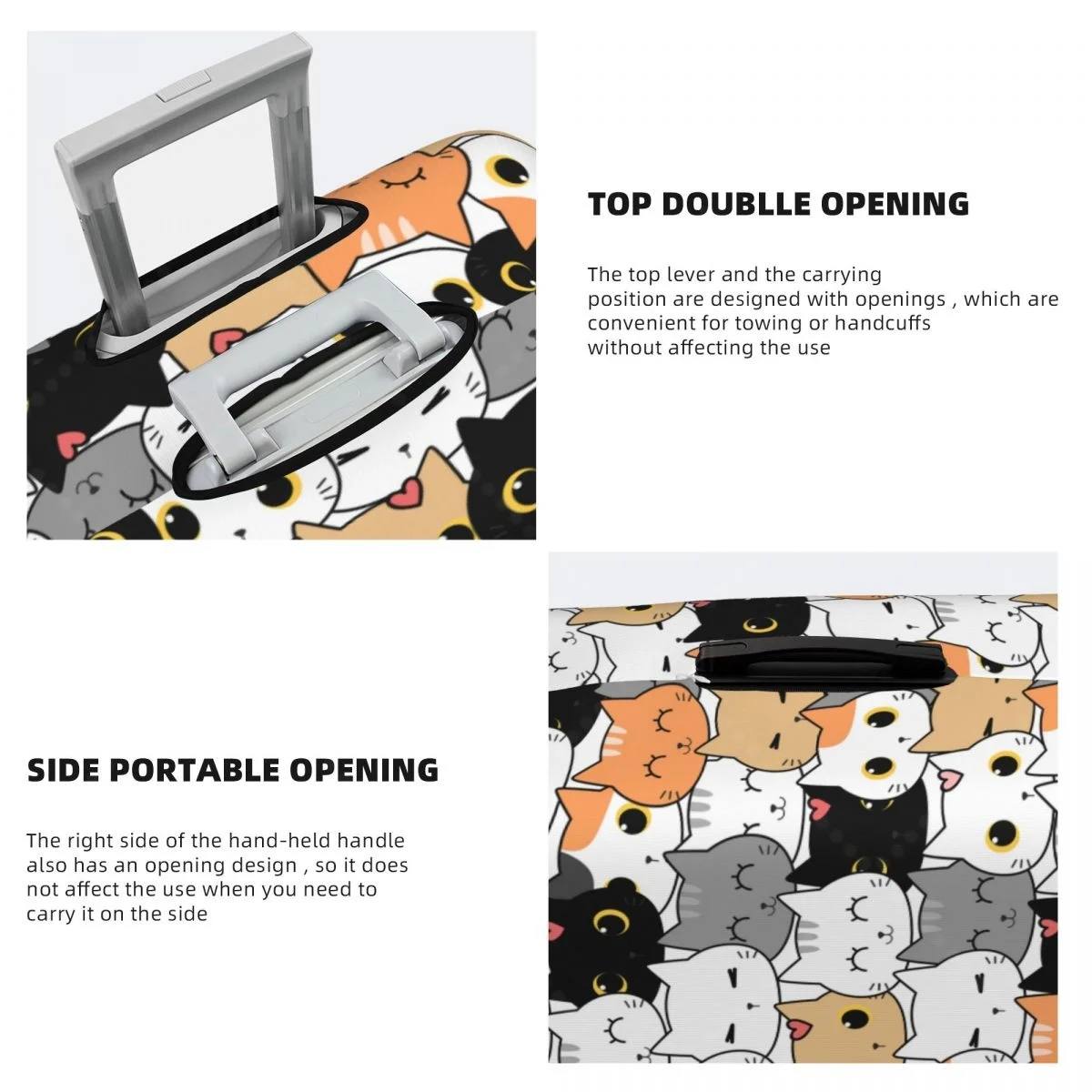 TOP DOUBLLE OPENING

The top lever and the carrying position are designed with openings , which are convenient for towing or handcuffs without affecting the use

SIDE PORTABLE OPENING

The right side of the hand-held handle also has an opening design , so it does not affect the use when you need to carry it on the side