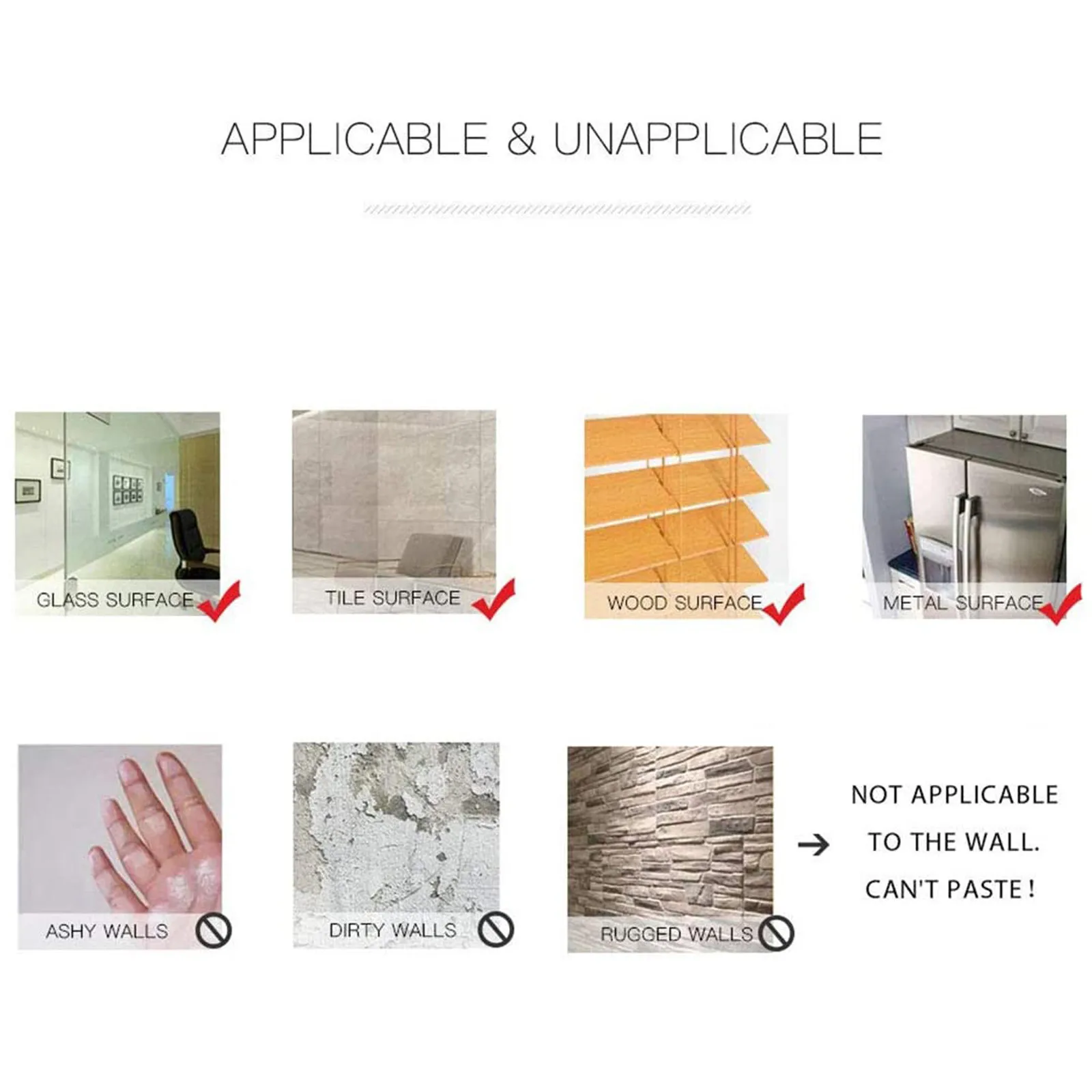 APPLICABLE & UNAPPLICABLE

GLASS SURFACE

TILE SURFACE

WOOD SURFACE

METAL SURFACE

ASHY WALLS

DIRTY WALLS

RUGGED WALLS

NOT APPLICABLE TO THE WALL. CAN'T PASTE !