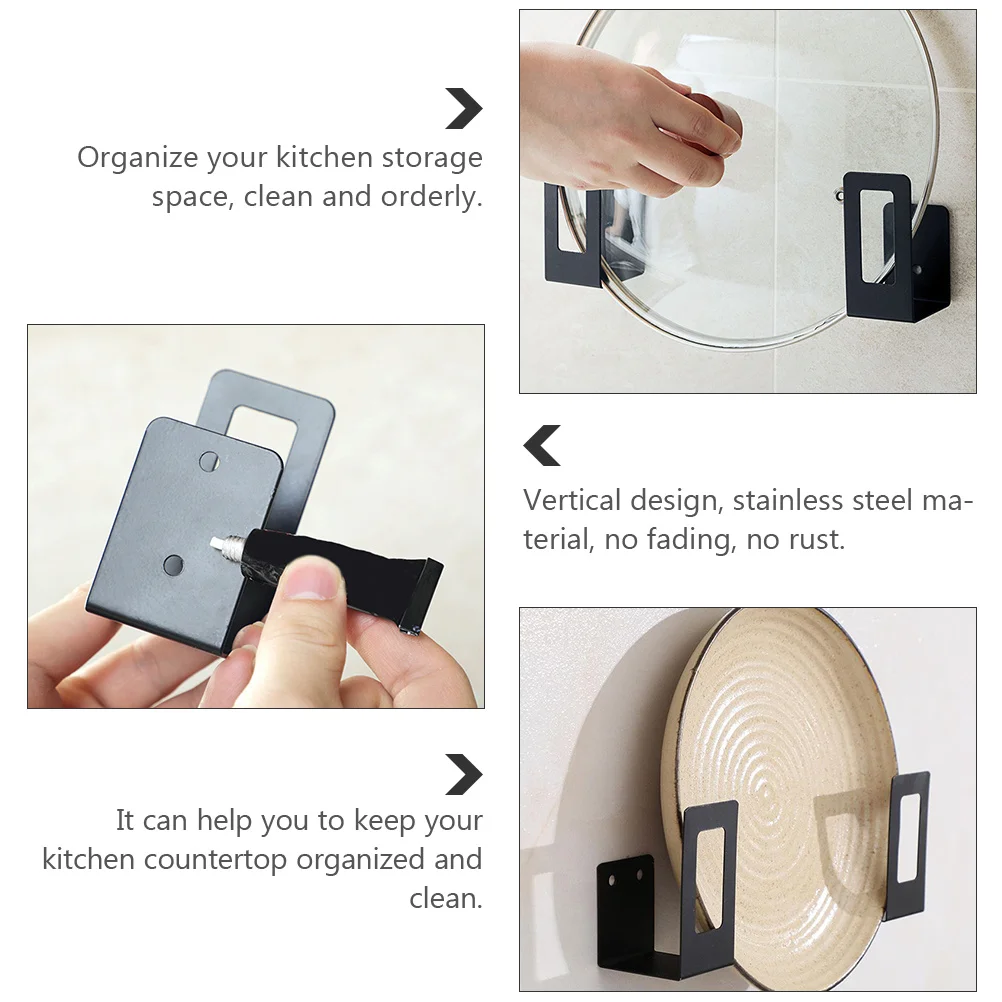 Organize your kitchen storage space, clean and orderly.

Vertical design, stainless steel material, no fading, no rust.

It can help you to keep your kitchen countertop organized and clean.