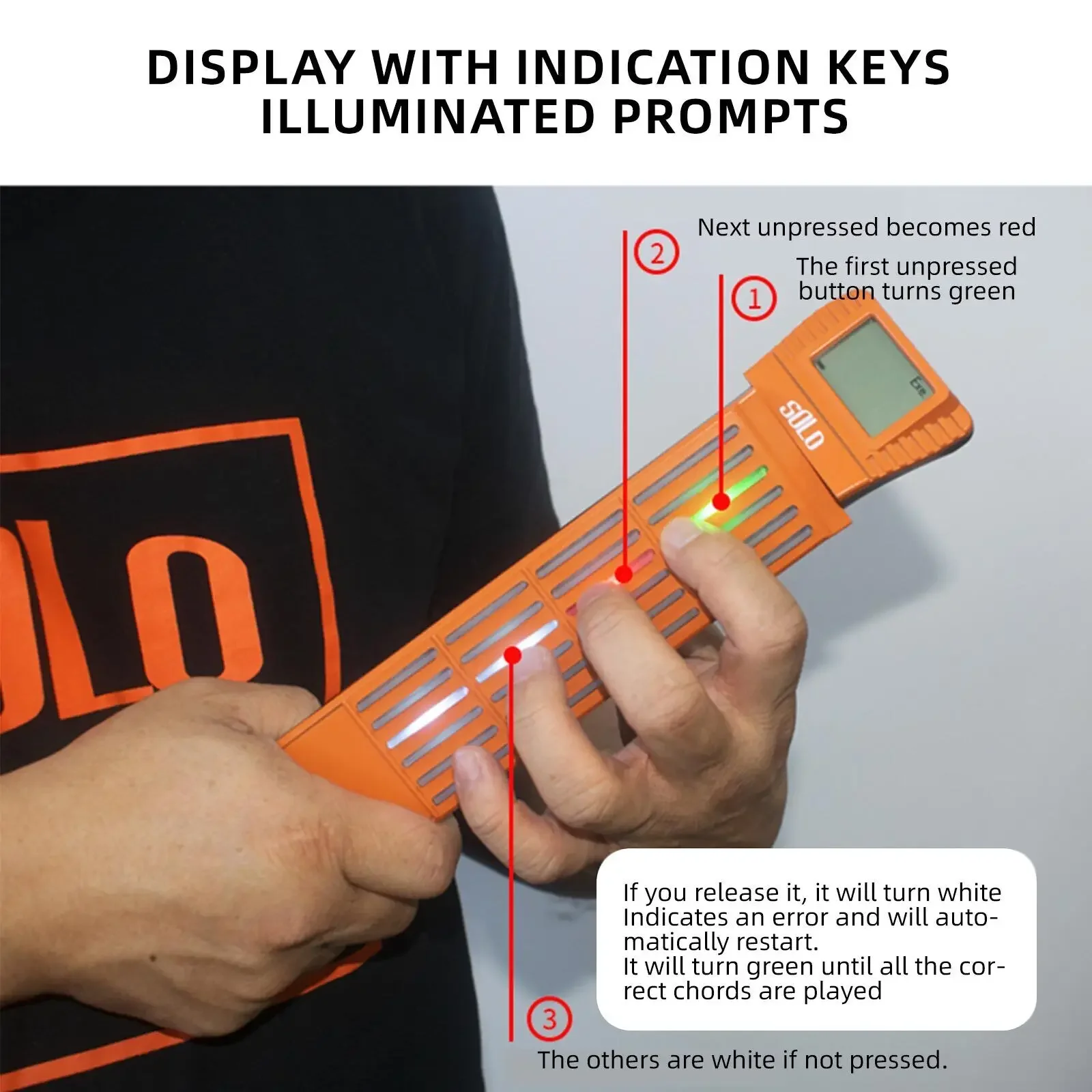 DISPLAY WITH INDICATION KEYS
ILLUMINATED PROMPTS

Next unpressed becomes red

②

The first unpressed button turns green

①

SOLO

Ere

OLO

If you release it, it will turn white
Indicates an error and will automatically restart.
It will turn green until all the correct chords are played

③

The others are white if not pressed.