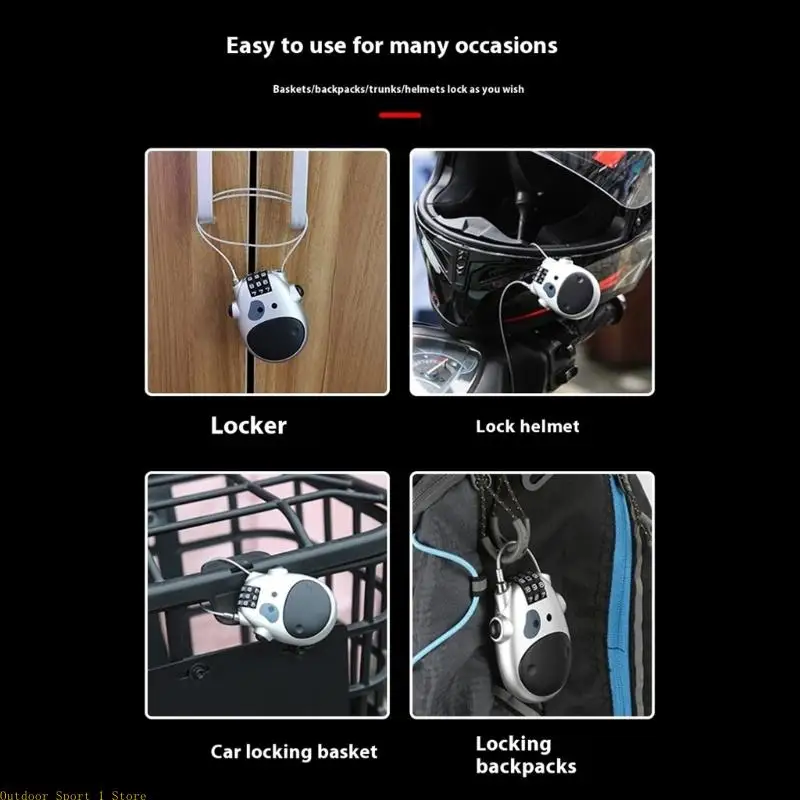 Easy to use for many occasions

Baskets/backpacks/trunks/helmets lock as you wish

Locker

Lock helmet

Car locking basket

Locking backpacks

Outdoor Sport 1 Store