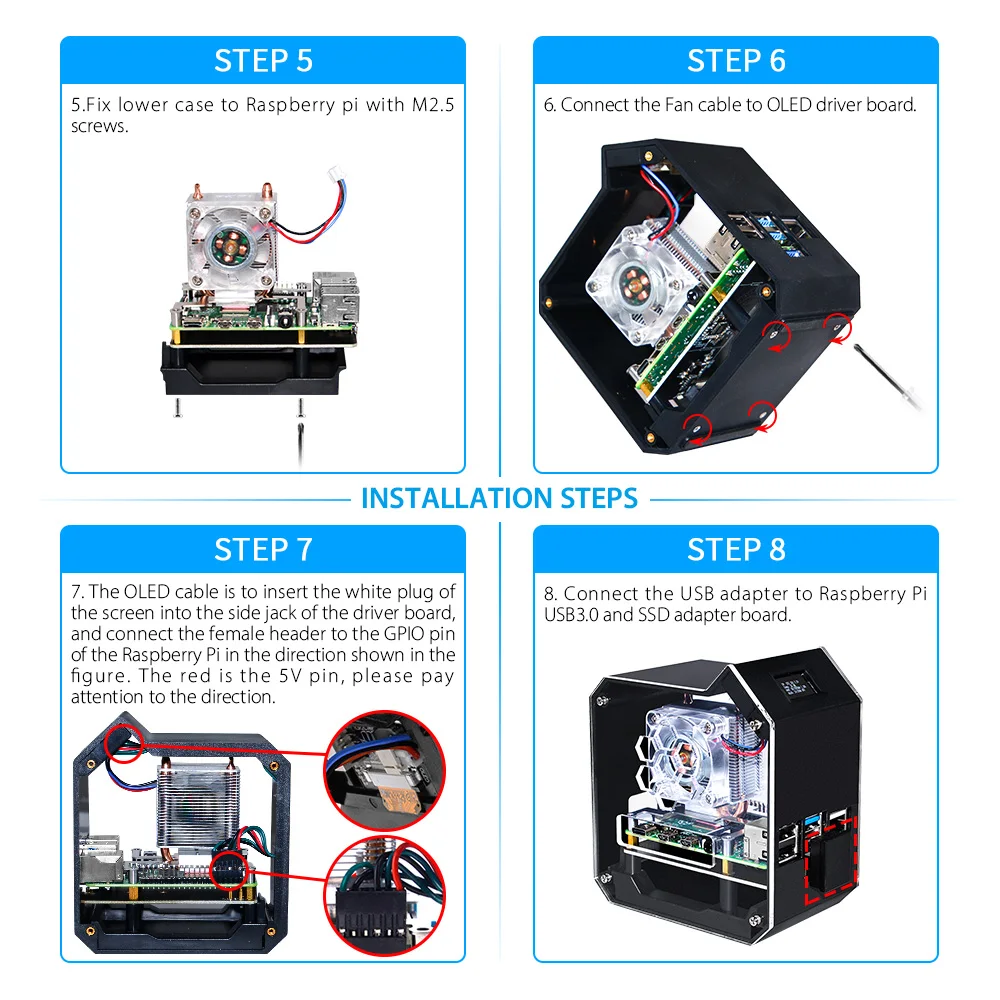 STEP 5

5.Fix lower case to Raspberry pi with M2.5 screws.

STEP 6

6. Connect the Fan cable to OLED driver board.

INSTALLATION STEPS

STEP 7

7. The OLED cable is to insert the white plug of the screen into the side jack of the driver board, and connect the female header to the GPIO pin of the Raspberry Pi in the direction shown in the figure. The red is the 5V pin, please pay attention to the direction.

STEP 8

8. Connect the USB adapter to Raspberry Pi USB3.0 and SSD adapter board.