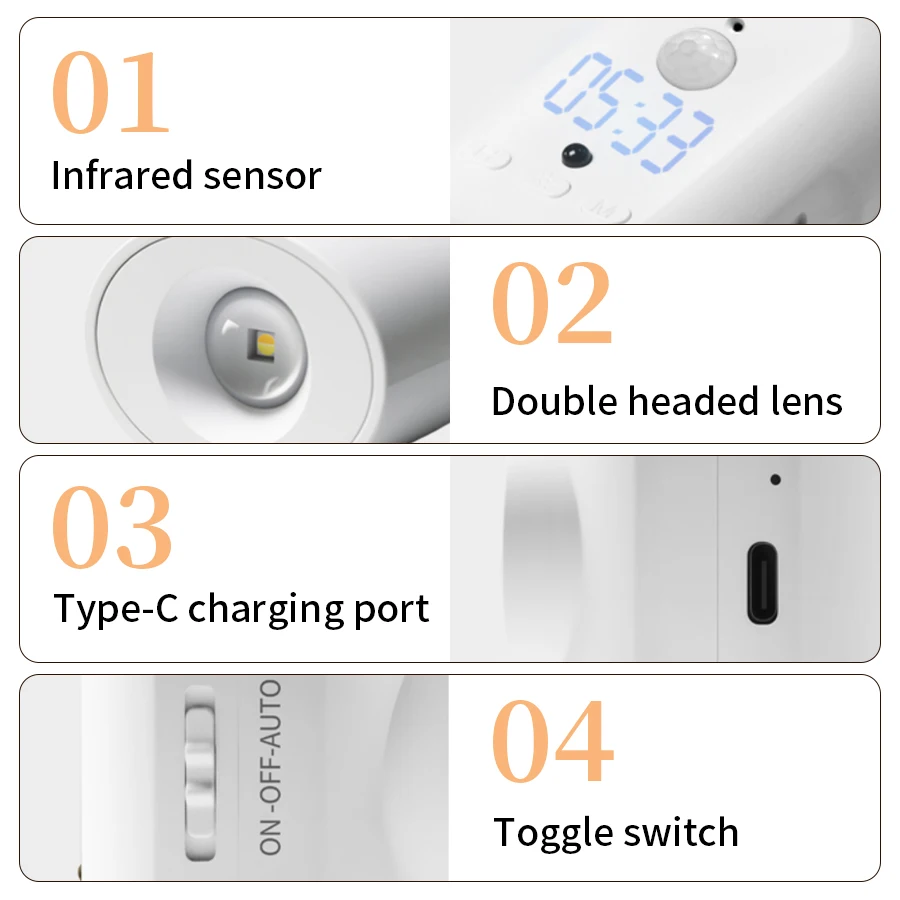 01
Infrared sensor

05:33

M

02
Double headed lens

03
Type-C charging port

ON -OFF-AUTO

04
Toggle switch