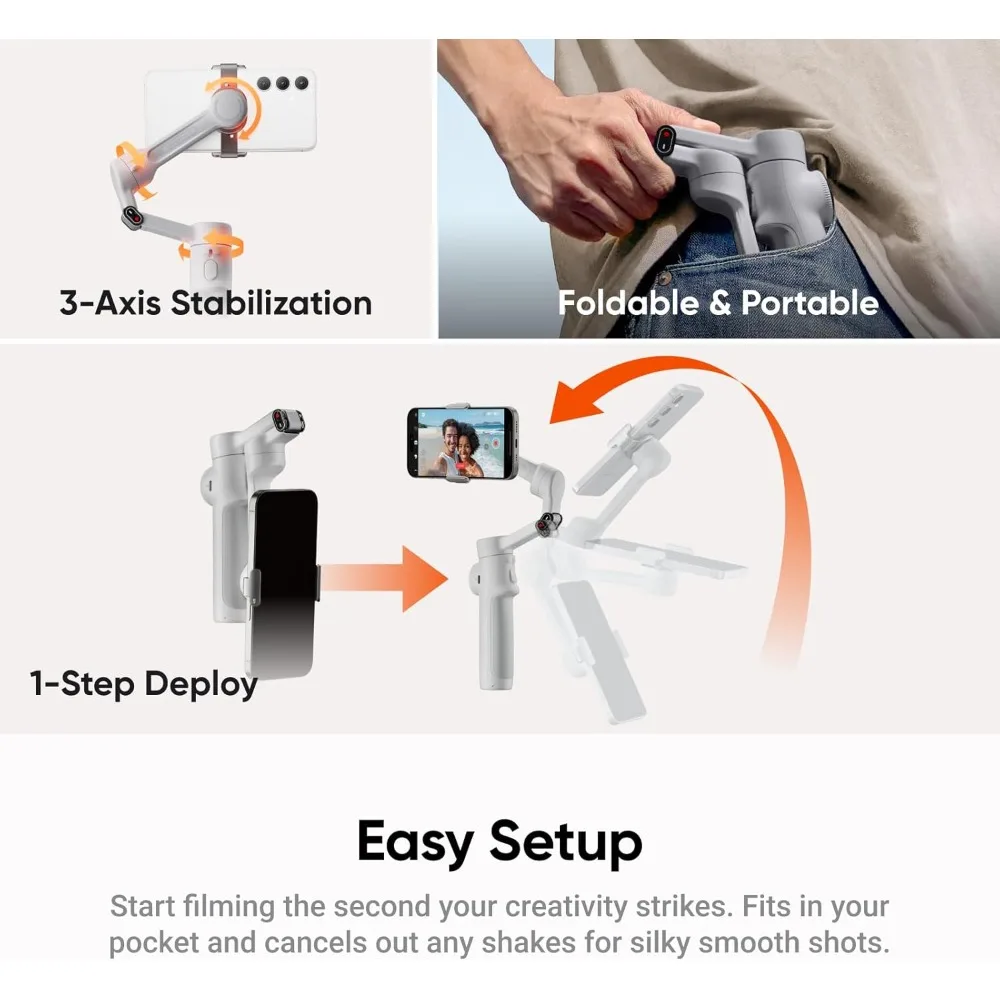 3-Axis Stabilization

Foldable & Portable

1-Step Deploy

Easy Setup

Start filming the second your creativity strikes. Fits in your pocket and cancels out any shakes for silky smooth shots.