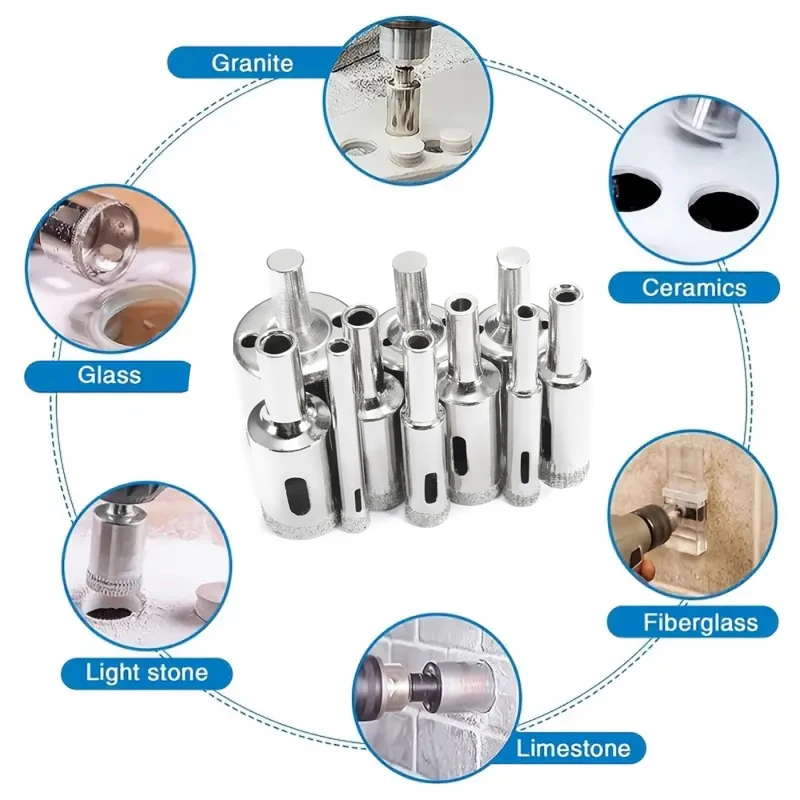 Granite

Ceramics

Glass

Fiberglass

Light stone

Limestone