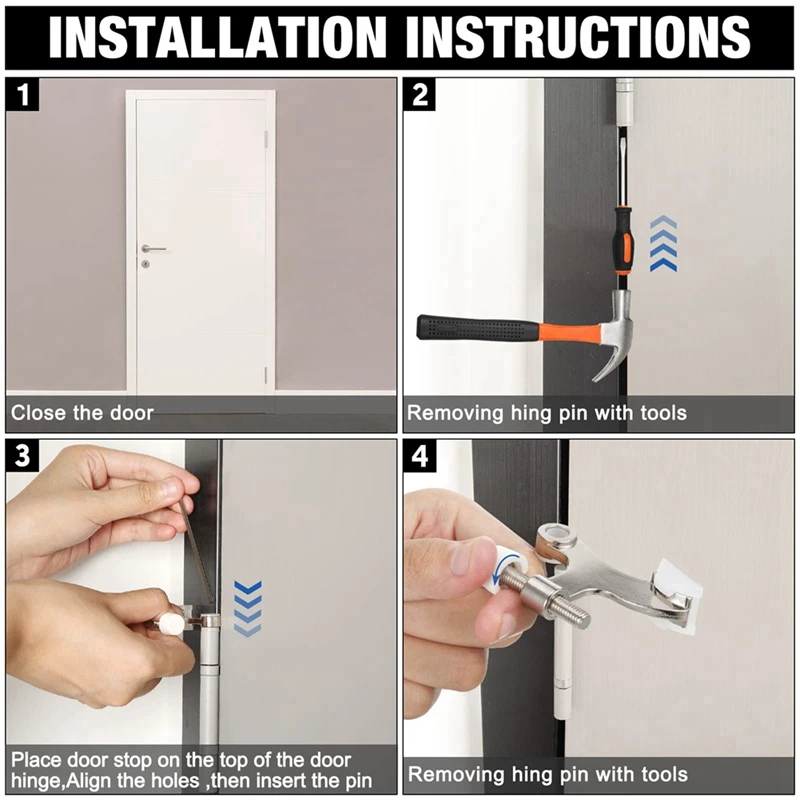 INSTALLATION INSTRUCTIONS

1

Close the door

2

Removing hing pin with tools

3

Place door stop on the top of the door hinge,Align the holes ,then insert the pin

4

Removing hing pin with tools