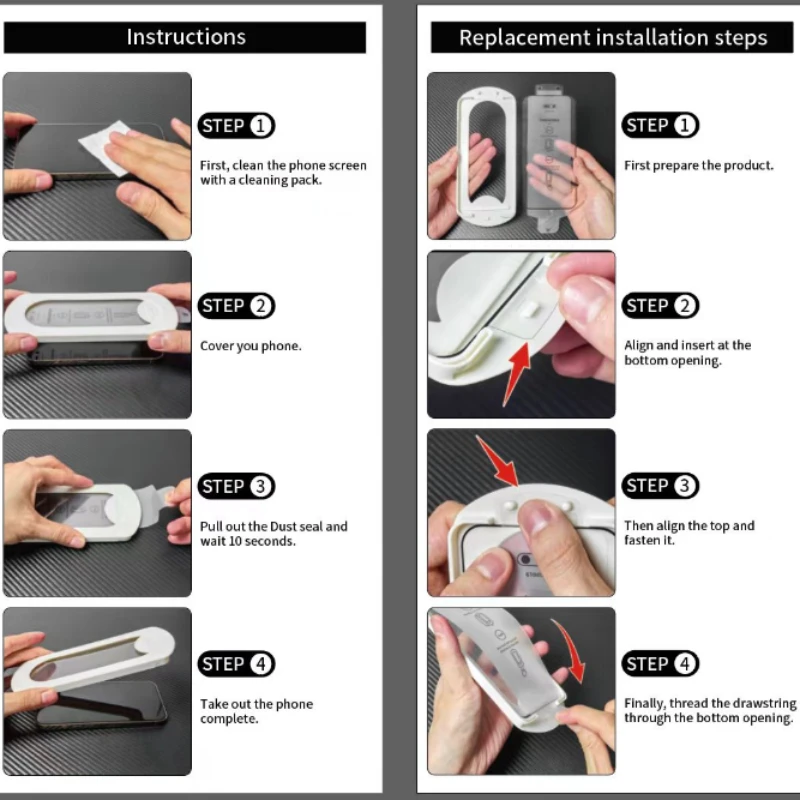 Instructions

STEP 1
First, clean the phone screen with a cleaning pack.

STEP 2
Cover you phone.

STEP 3
Pull out the Dust seal and wait 10 seconds.

STEP 4
Take out the phone complete.

Replacement installation steps

STEP 1
First prepare the product.

STEP 2
Align and insert at the bottom opening.

STEP 3
Then align the top and fasten it.

STEP 4
Finally, thread the drawstring through the bottom opening.