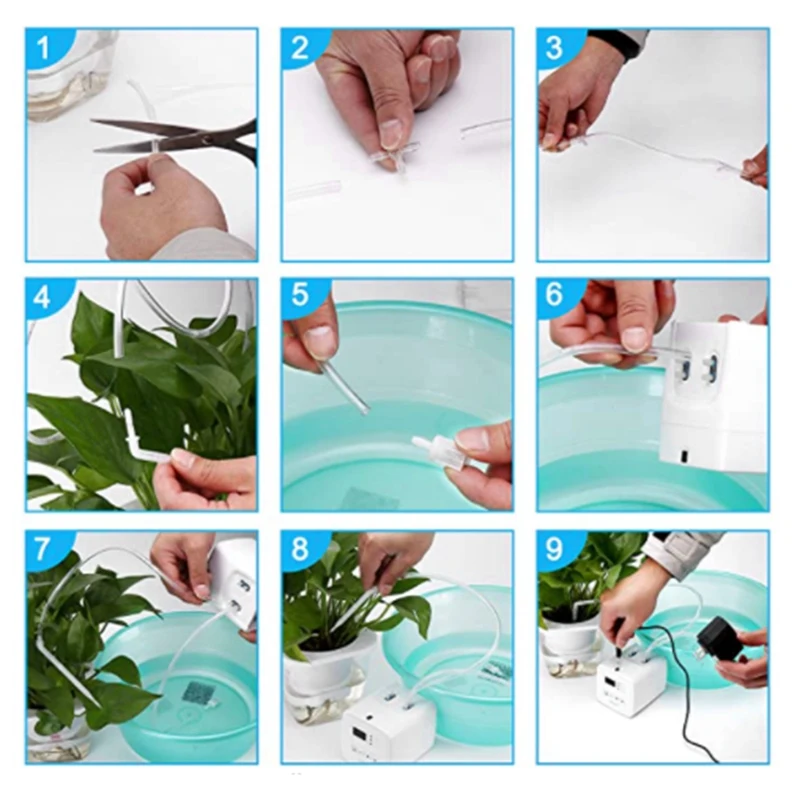 1

2

3

4

5

6

7

8

9