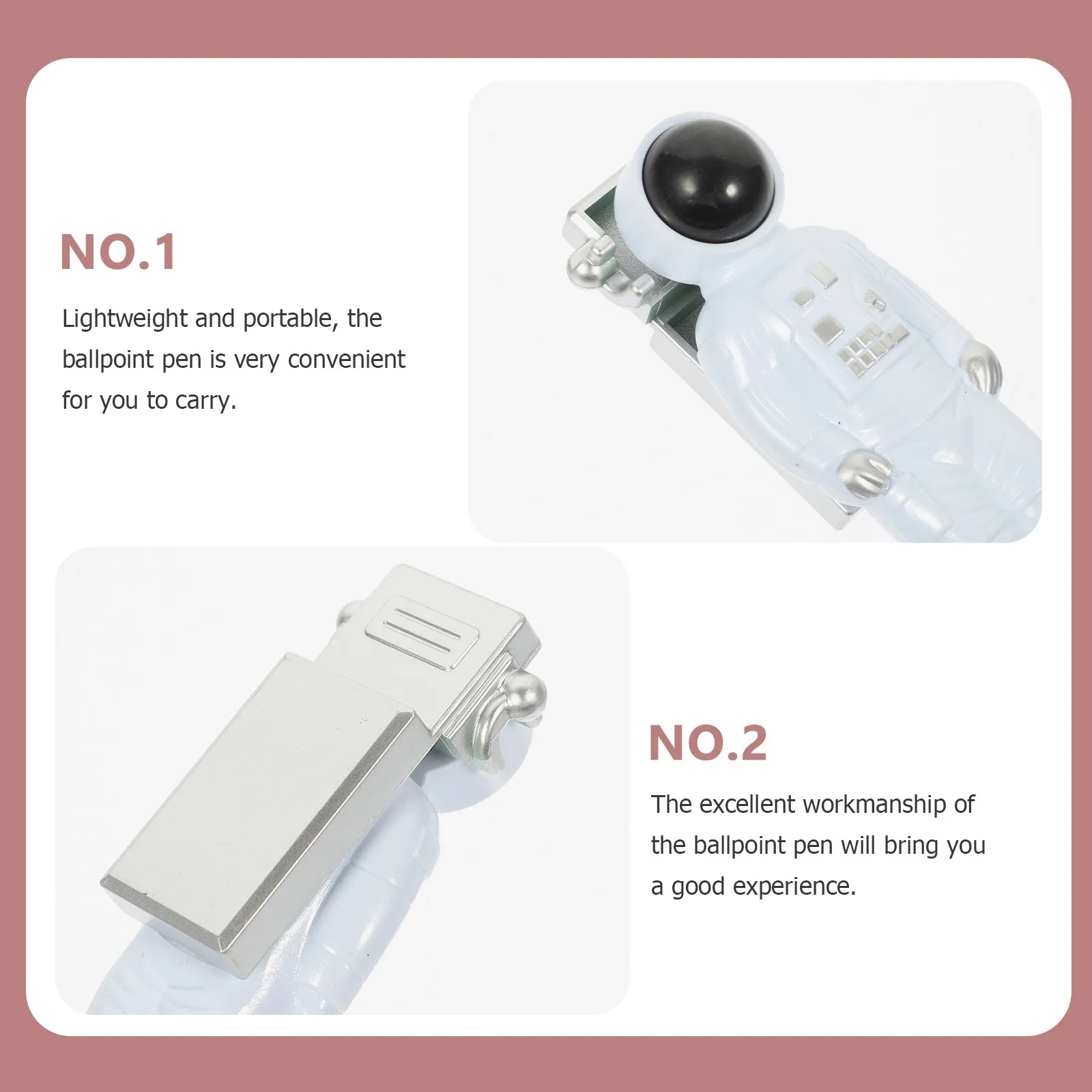 NO.1

Lightweight and portable, the ballpoint pen is very convenient for you to carry.

NO.2

The excellent workmanship of the ballpoint pen will bring you a good experience.