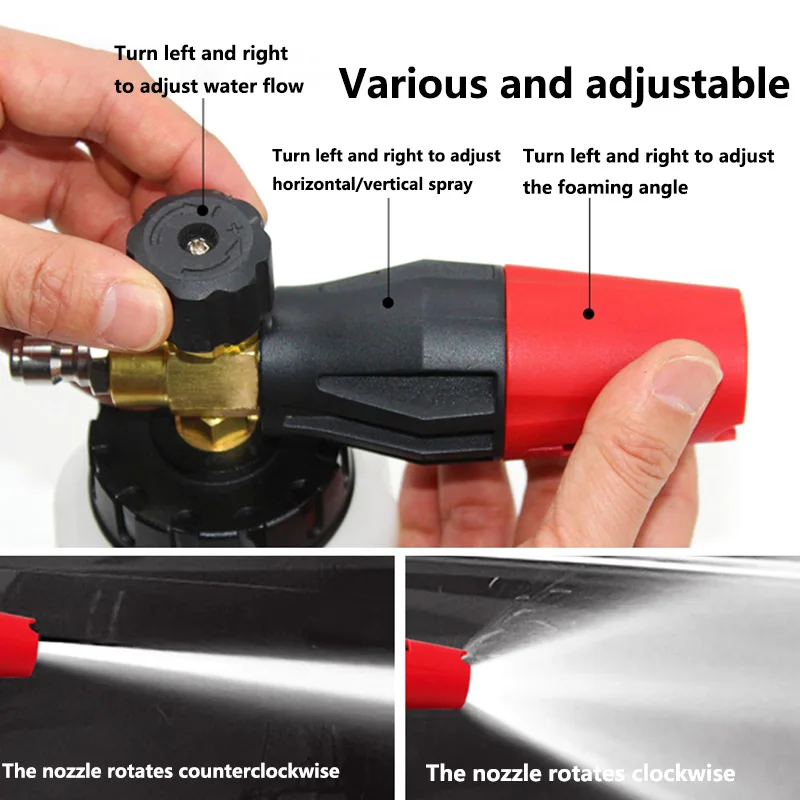 Turn left and right to adjust water flow

Various and adjustable

Turn left and right to adjust horizontal/vertical spray

Turn left and right to adjust the foaming angle

The nozzle rotates counterclockwise

The nozzle rotates clockwise