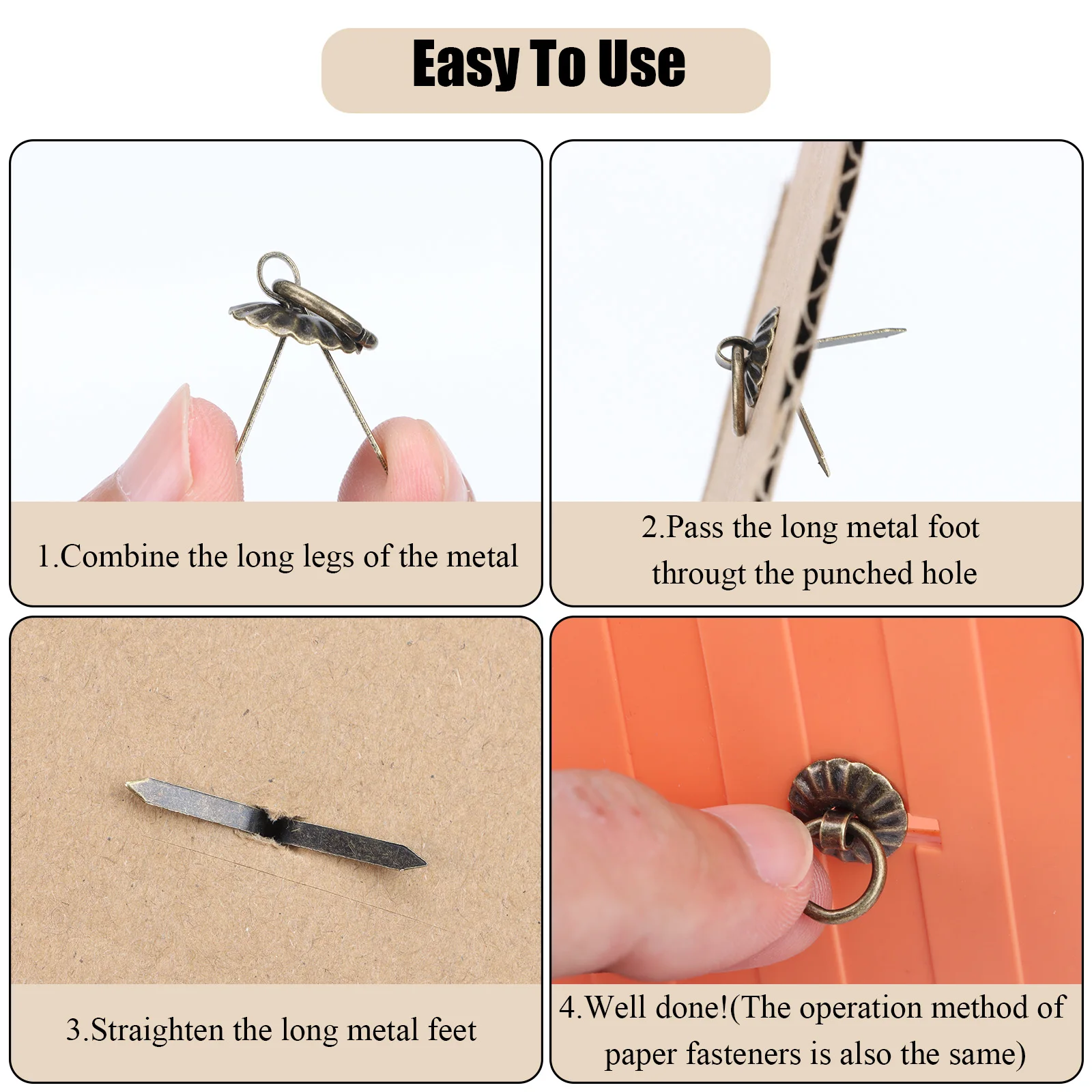 Easy To Use

1.Combine the long legs of the metal

2.Pass the long metal foot througt the punched hole

3.Straighten the long metal feet

4.Well done!(The operation method of paper fasteners is also the same)