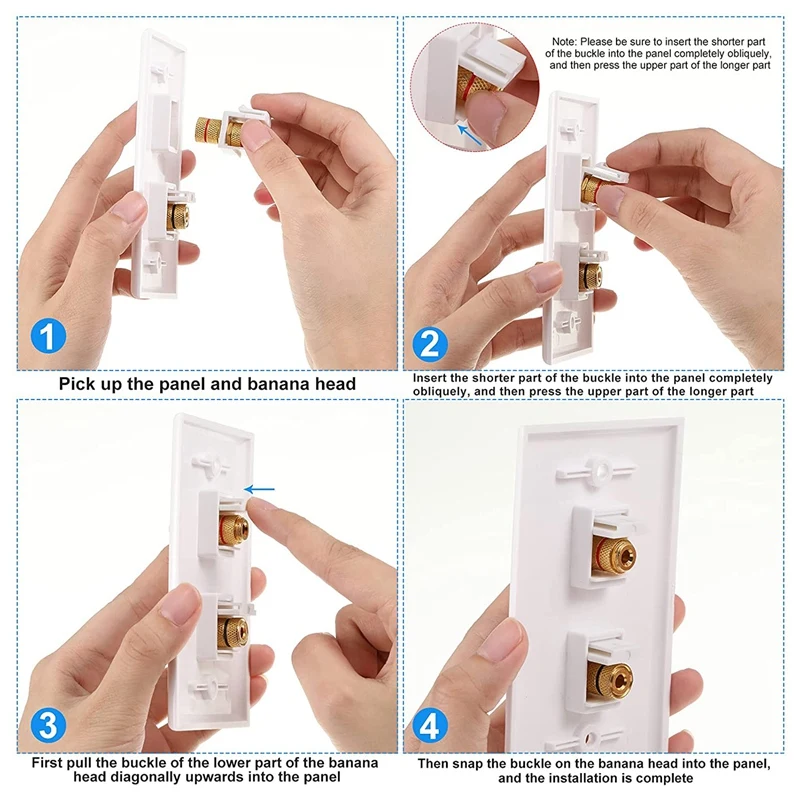 1

Pick up the panel and banana head

Note: Please be sure to insert the shorter part of the buckle into the panel completely obliquely, and then press the upper part of the longer part

2

Insert the shorter part of the buckle into the panel completely obliquely, and then press the upper part of the longer part

3

First pull the buckle of the lower part of the banana head diagonally upwards into the panel

4

Then snap the buckle on the banana head into the panel, and the installation is complete