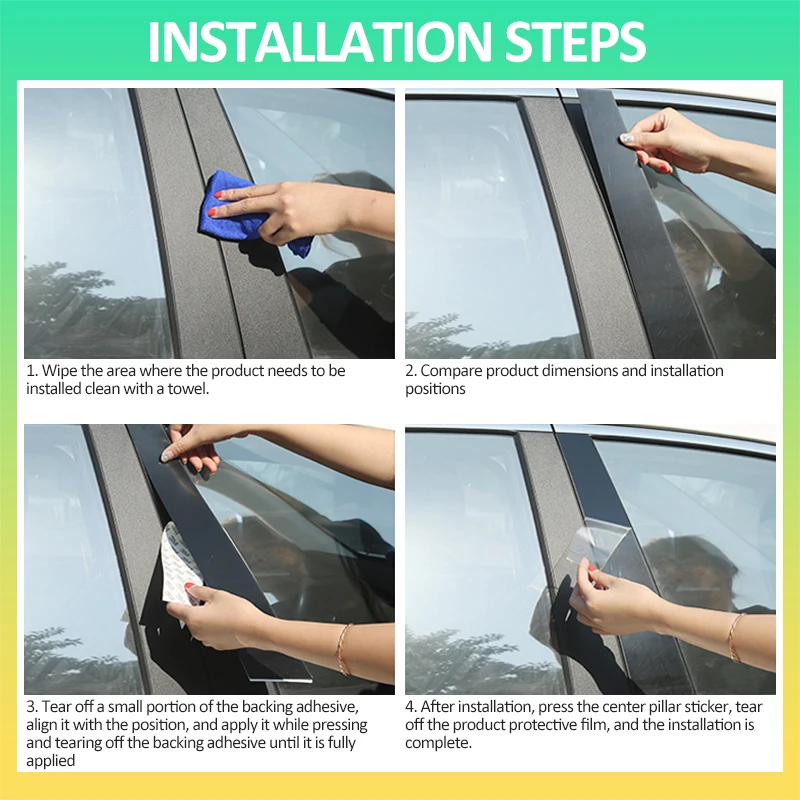 INSTALLATION STEPS

1. Wipe the area where the product needs to be installed clean with a towel.

2. Compare product dimensions and installation positions

3. Tear off a small portion of the backing adhesive, align it with the position, and apply it while pressing and tearing off the backing adhesive until it is fully applied

4. After installation, press the center pillar sticker, tear off the product protective film, and the installation is complete.