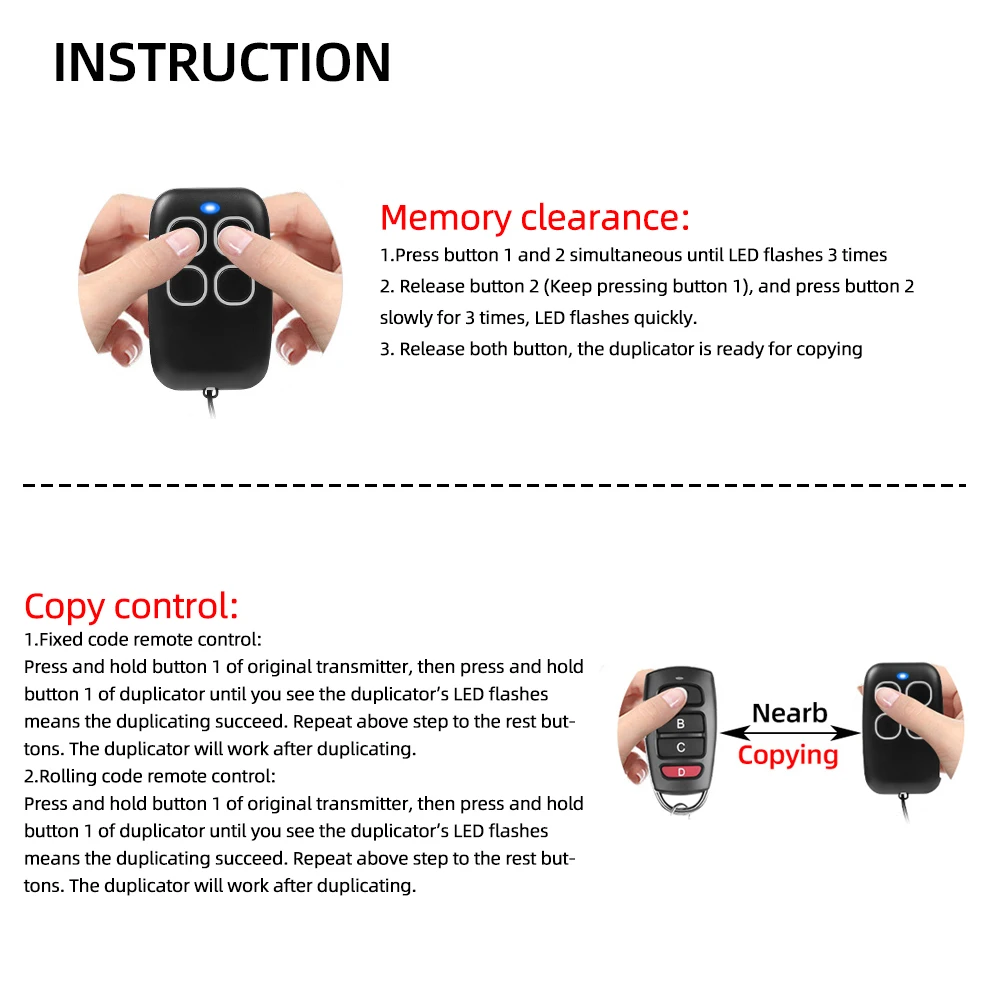 INSTRUCTION

Memory clearance:
1.Press button 1 and 2 simultaneous until LED flashes 3 times
2. Release button 2 (Keep pressing button 1), and press button 2 slowly for 3 times, LED flashes quickly.
3. Release both button, the duplicator is ready for copying

Copy control:
1.Fixed code remote control:
Press and hold button 1 of original transmitter, then press and hold button 1 of duplicator until you see the duplicator's LED flashes means the duplicating succeed. Repeat above step to the rest buttons. The duplicator will work after duplicating.
2.Rolling code remote control:
Press and hold button 1 of original transmitter, then press and hold button 1 of duplicator until you see the duplicator's LED flashes means the duplicating succeed. Repeat above step to the rest buttons. The duplicator will work after duplicating.

B
C
D
Nearb
Copying