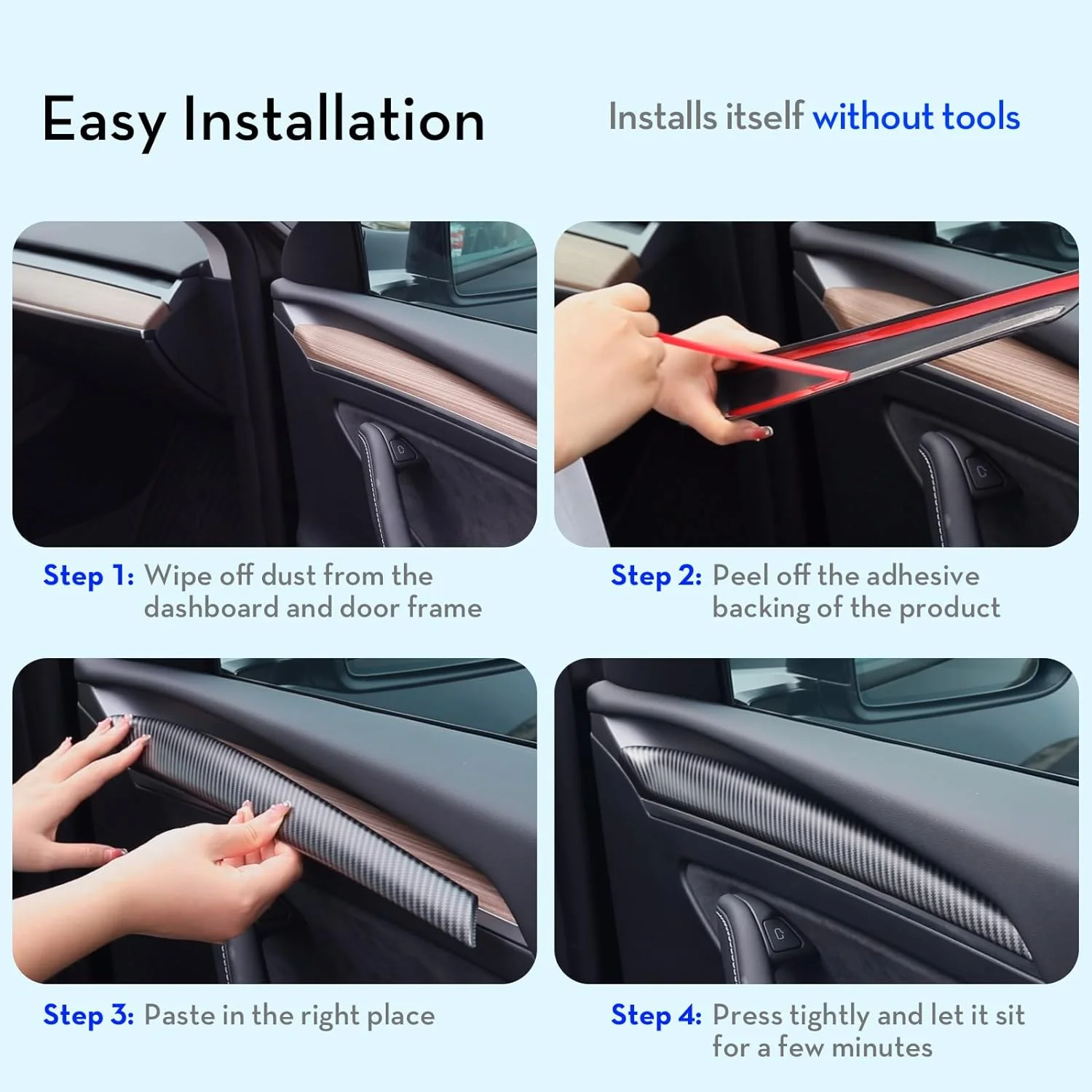 Easy Installation

Installs itself without tools

Step 1: Wipe off dust from the dashboard and door frame

Step 2: Peel off the adhesive backing of the product

Step 3: Paste in the right place

Step 4: Press tightly and let it sit for a few minutes