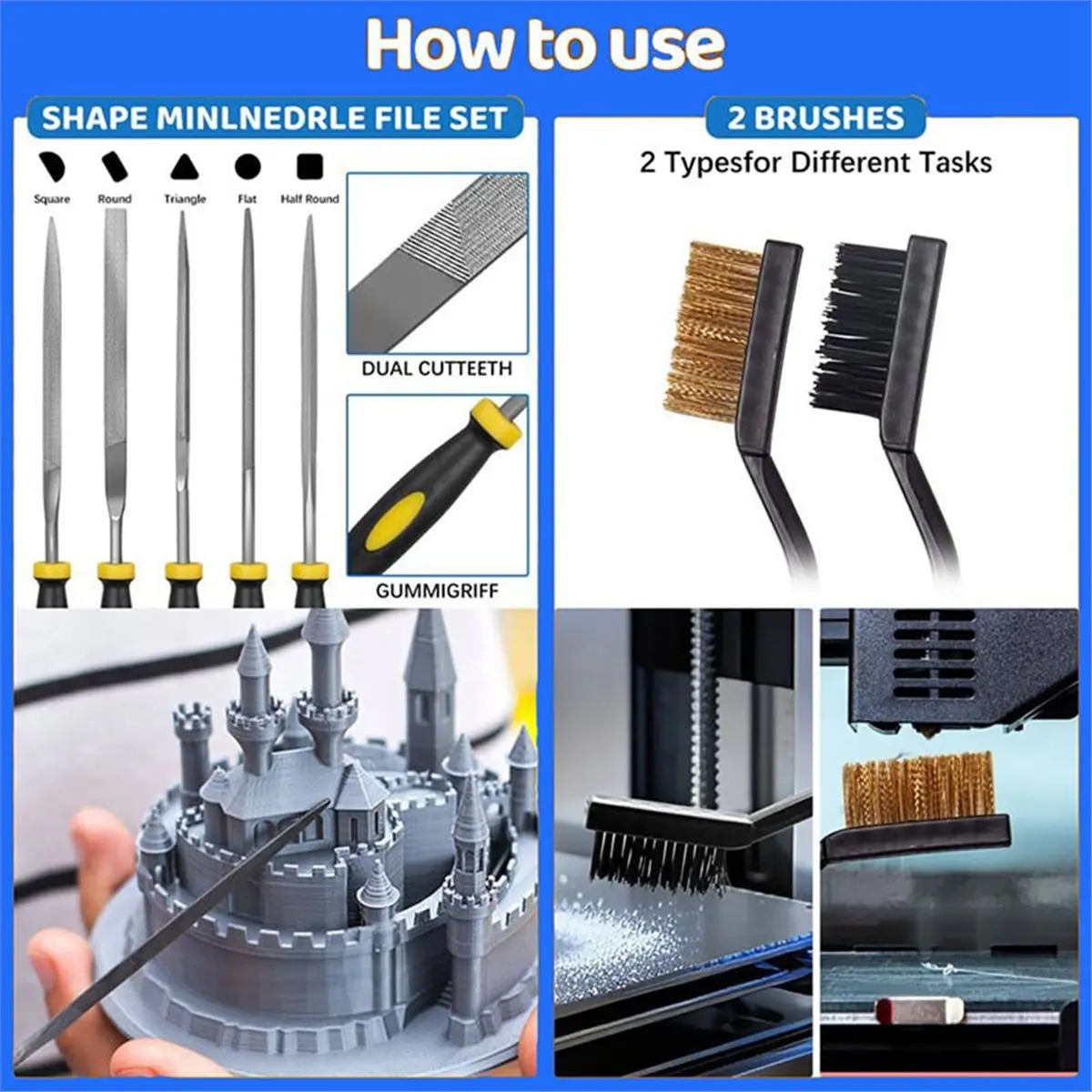 How to use

SHAPE MINLNEDRLE FILE SET

Square Round Triangle Flat Half Round

DUAL CUTTEETH

GUMMIGRIFF

2 BRUSHES

2 Typesfor Different Tasks