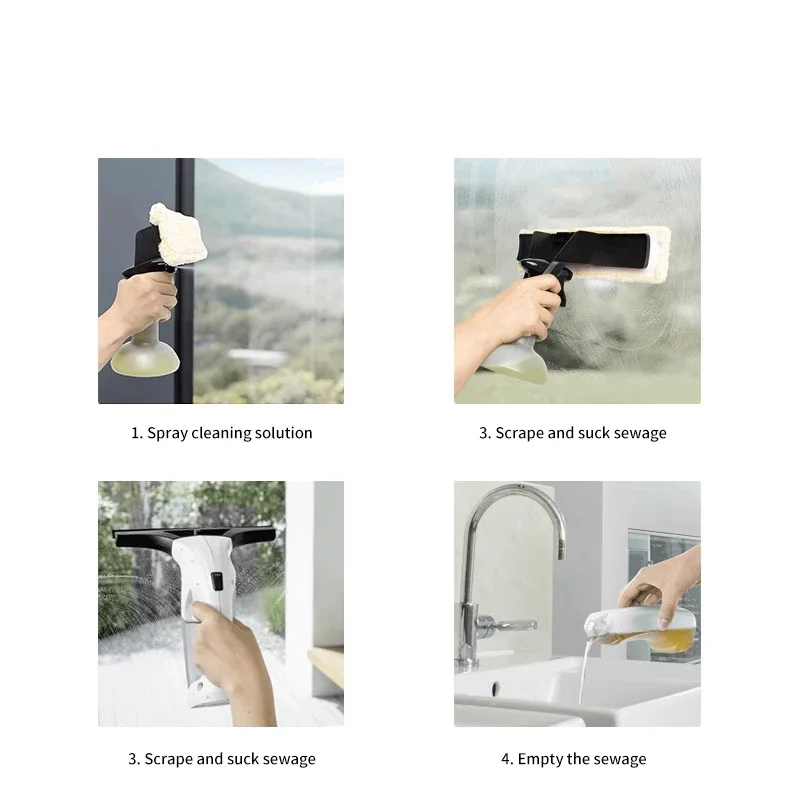 1. Spray cleaning solution

3. Scrape and suck sewage

3. Scrape and suck sewage

4. Empty the sewage