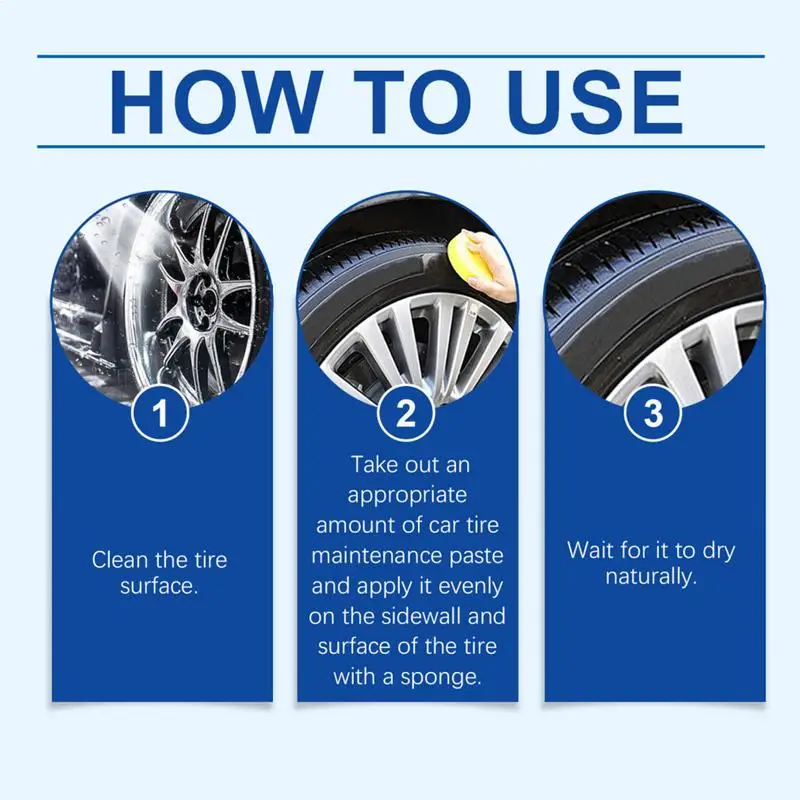 HOW TO USE

1

Clean the tire surface.

2

Take out an appropriate amount of car tire maintenance paste and apply it evenly on the sidewall and surface of the tire with a sponge.

3

Wait for it to dry naturally.