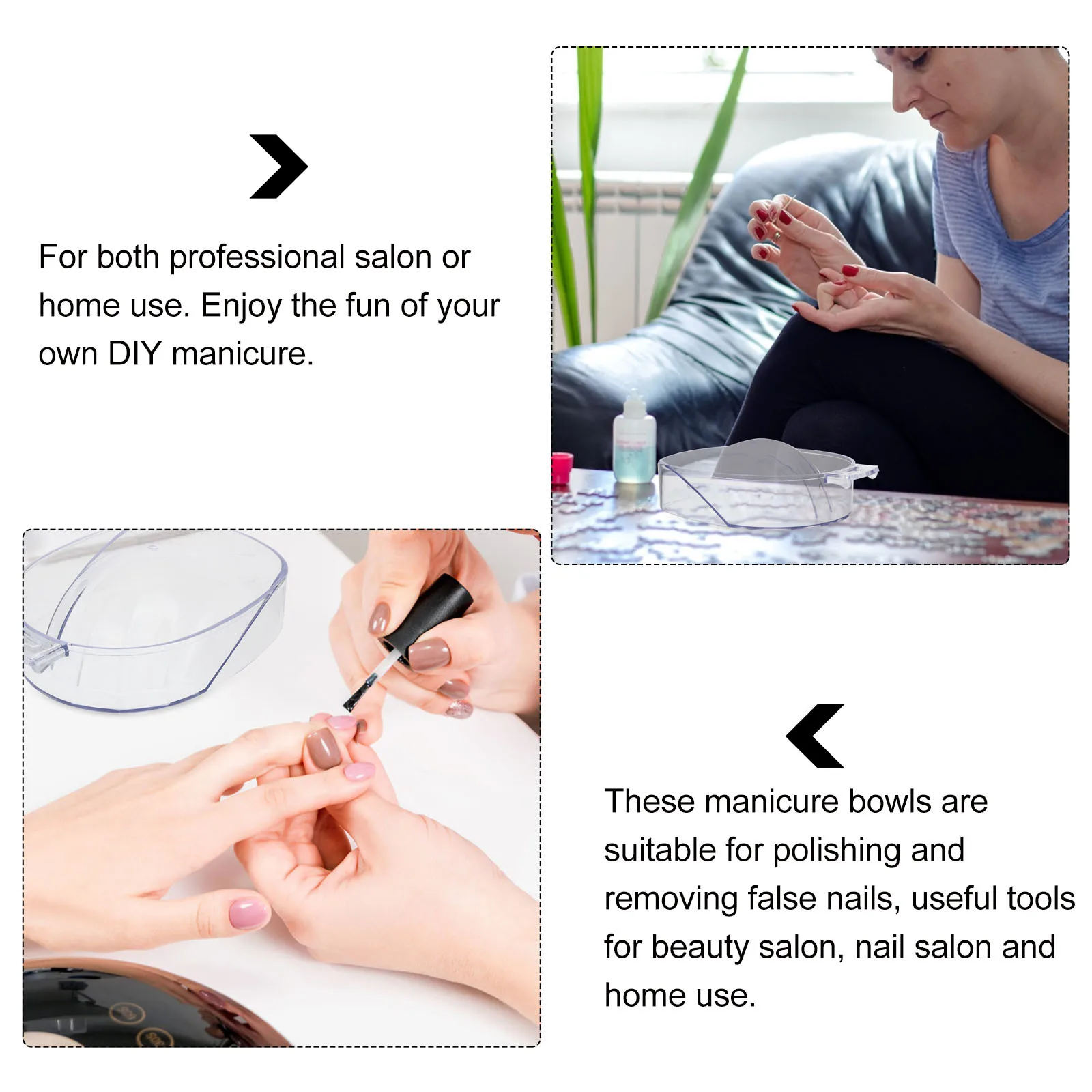 For both professional salon or home use. Enjoy the fun of your own DIY manicure.

These manicure bowls are suitable for polishing and removing false nails, useful tools for beauty salon, nail salon and home use.