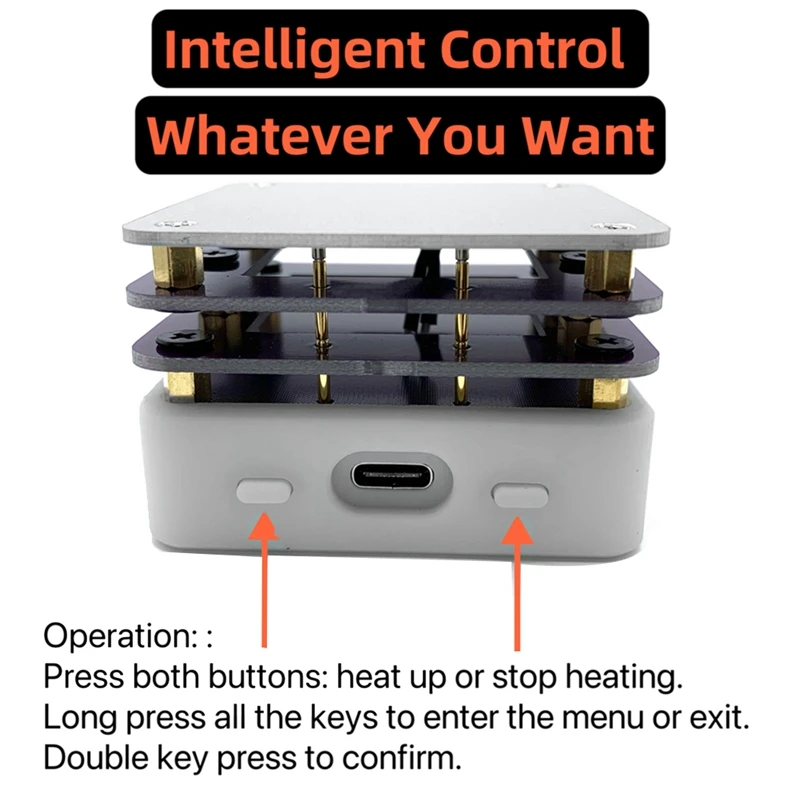 Intelligent Control
Whatever You Want

Operation: :
Press both buttons: heat up or stop heating.
Long press all the keys to enter the menu or exit.
Double key press to confirm.