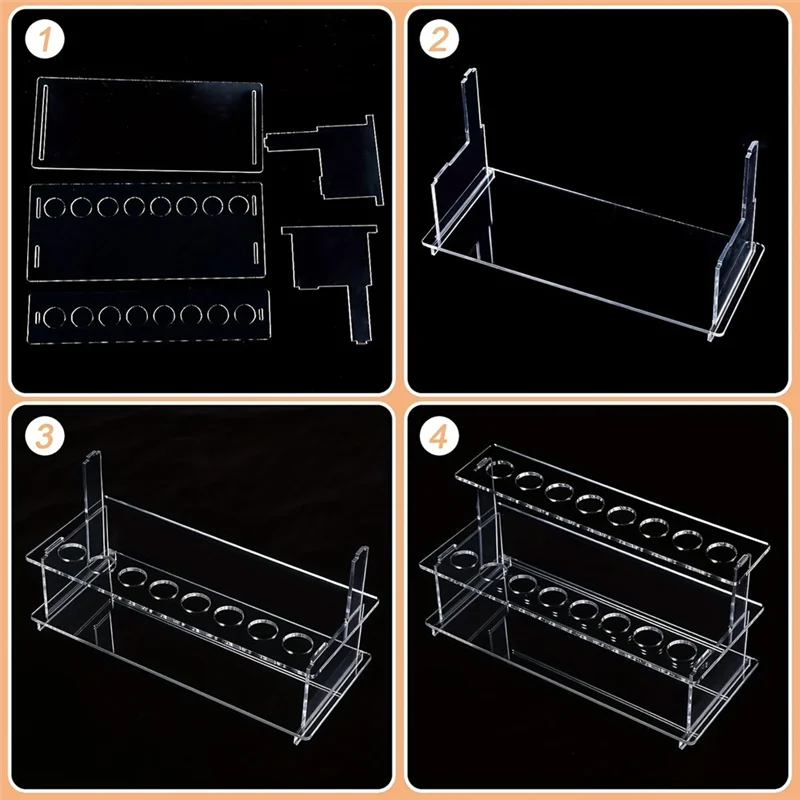 1

2

3

4