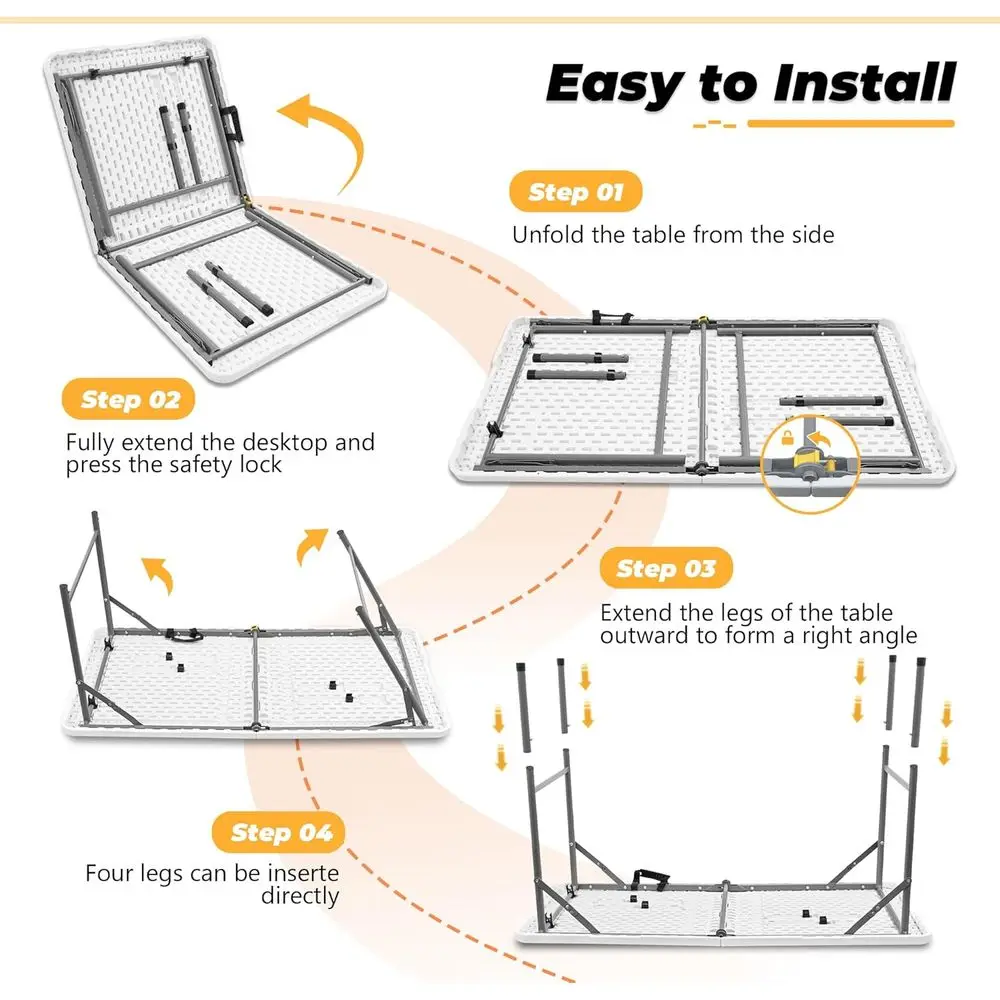 Easy to Install

Step 01

Unfold the table from the side

Step 02

Fully extend the desktop and press the safety lock

Step 03

Extend the legs of the table outward to form a right angle

Step 04

Four legs can be inserte directly