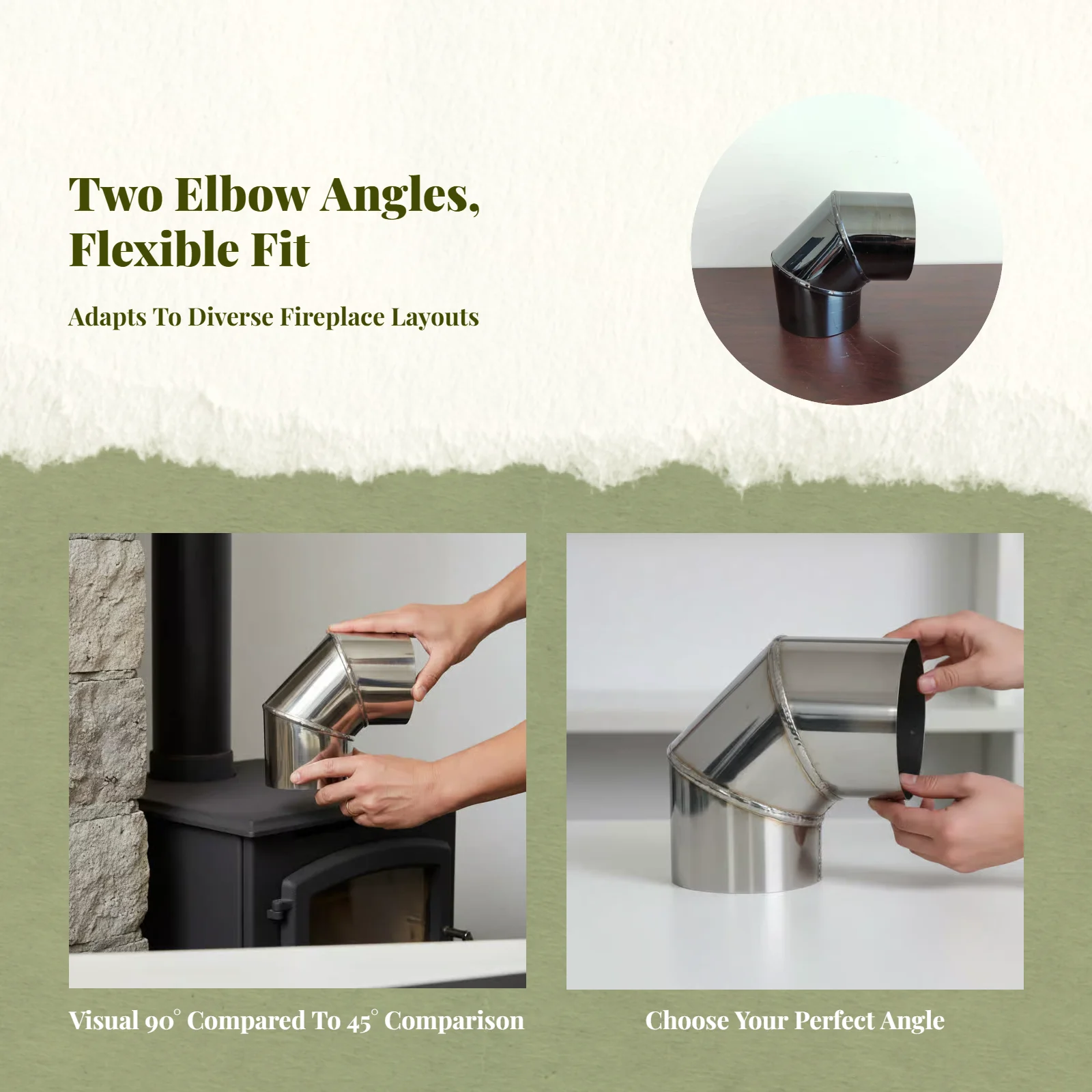 Two Elbow Angles, Flexible Fit

Adapts To Diverse Fireplace Layouts

Visual 90° Compared To 45° Comparison

Choose Your Perfect Angle