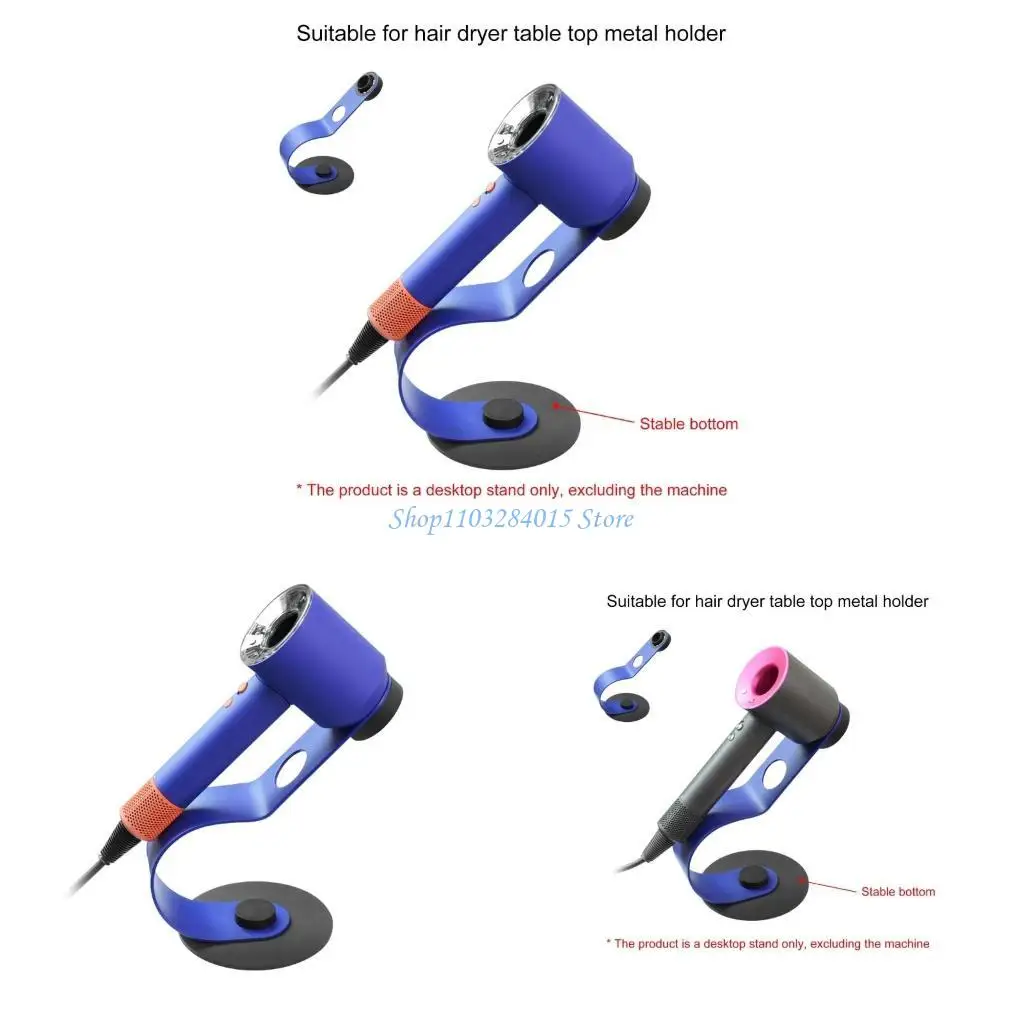 Suitable for hair dryer table top metal holder

Stable bottom

* The product is a desktop stand only, excluding the machine

Shop1103284015 Store

Suitable for hair dryer table top metal holder

Stable bottom

* The product is a desktop stand only, excluding the machine