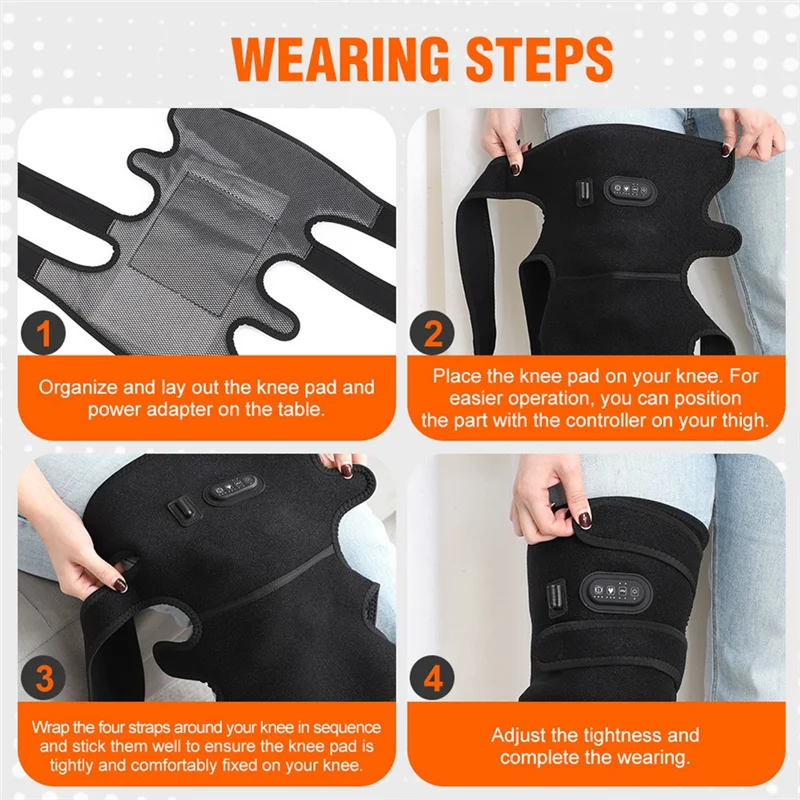 WEARING STEPS

1

Organize and lay out the knee pad and power adapter on the table.

2

Place the knee pad on your knee. For easier operation, you can position the part with the controller on your thigh.

3

Wrap the four straps around your knee in sequence and stick them well to ensure the knee pad is tightly and comfortably fixed on your knee.

4

Adjust the tightness and complete the wearing.