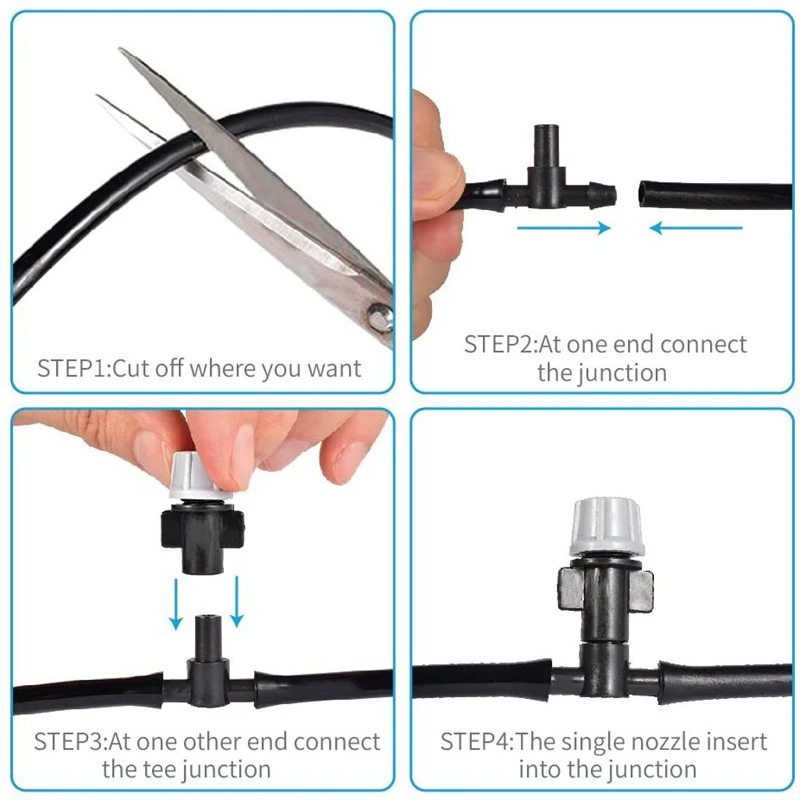 STEP1:Cut off where you want

STEP2:At one end connect the junction

STEP3:At one other end connect the tee junction

STEP4:The single nozzle insert into the junction