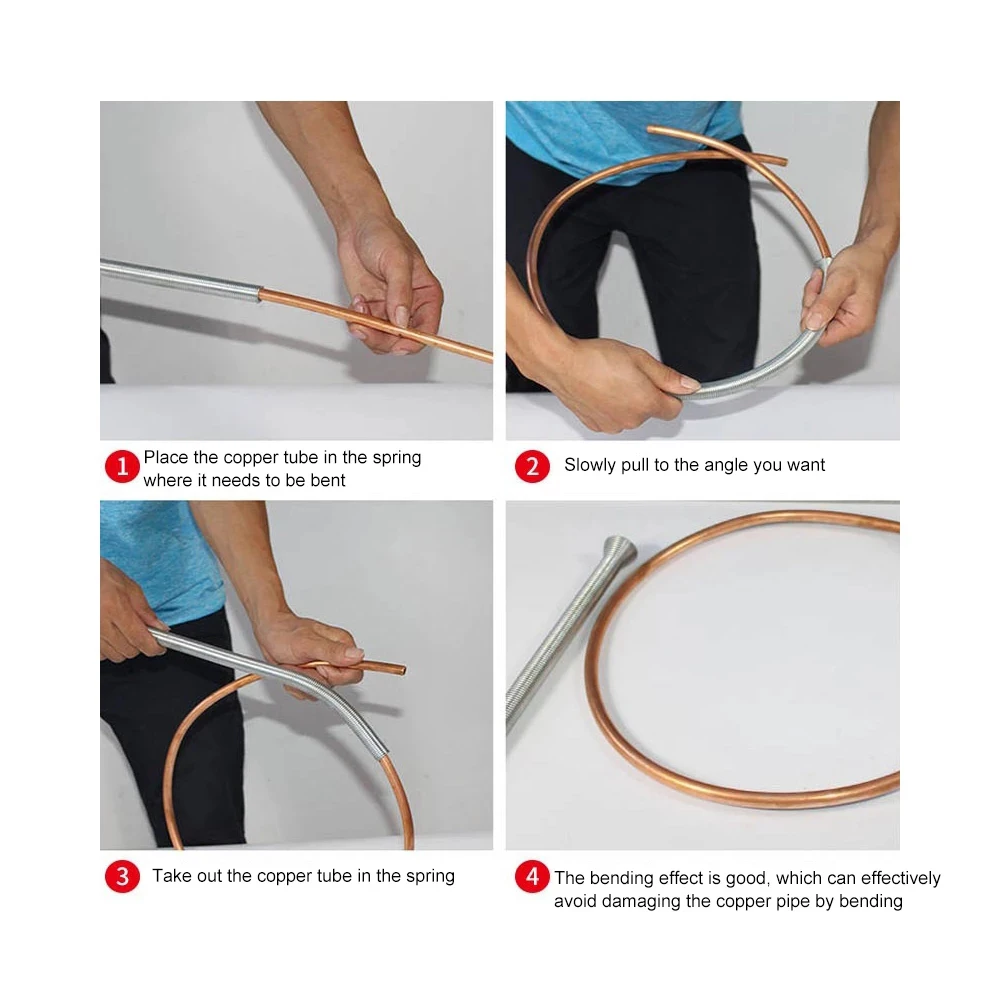 1 Place the copper tube in the spring where it needs to be bent

2 Slowly pull to the angle you want

3 Take out the copper tube in the spring

4 The bending effect is good, which can effectively avoid damaging the copper pipe by bending