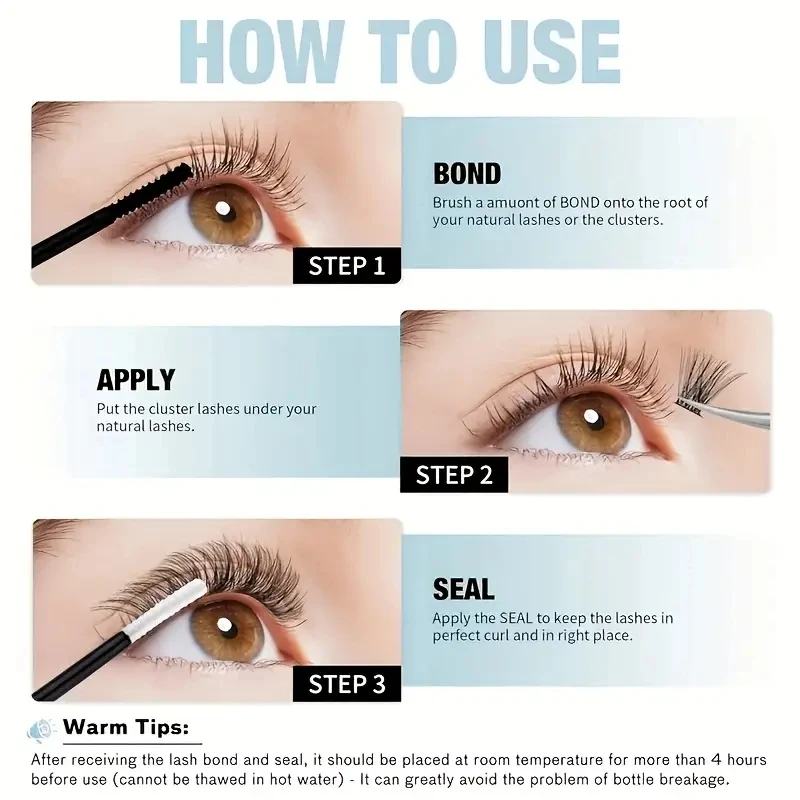 HOW TO USE

STEP 1

BOND
Brush a amuont of BOND onto the root of your natural lashes or the clusters.

APPLY
Put the cluster lashes under your natural lashes.

STEP 2

STEP 3

SEAL
Apply the SEAL to keep the lashes in perfect curl and in right place.

Warm Tips:
After receiving the lash bond and seal, it should be placed at room temperature for more than 4 hours before use (cannot be thawed in hot water) - It can greatly avoid the problem of bottle breakage.