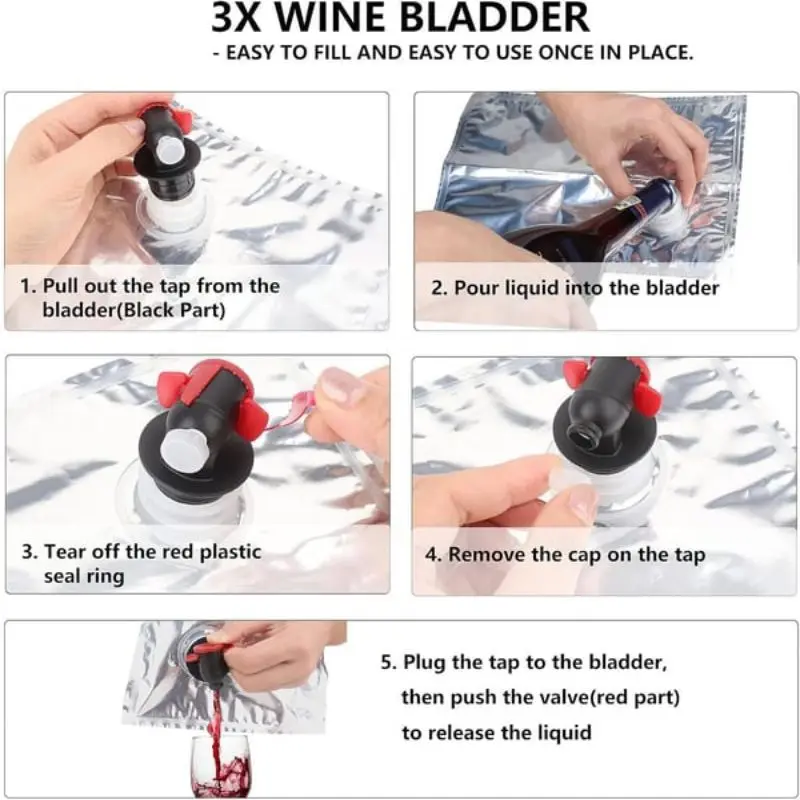 3X WINE BLADDER
- EASY TO FILL AND EASY TO USE ONCE IN PLACE.

1. Pull out the tap from the bladder(Black Part)

2. Pour liquid into the bladder

3. Tear off the red plastic seal ring

4. Remove the cap on the tap

5. Plug the tap to the bladder, then push the valve(red part) to release the liquid