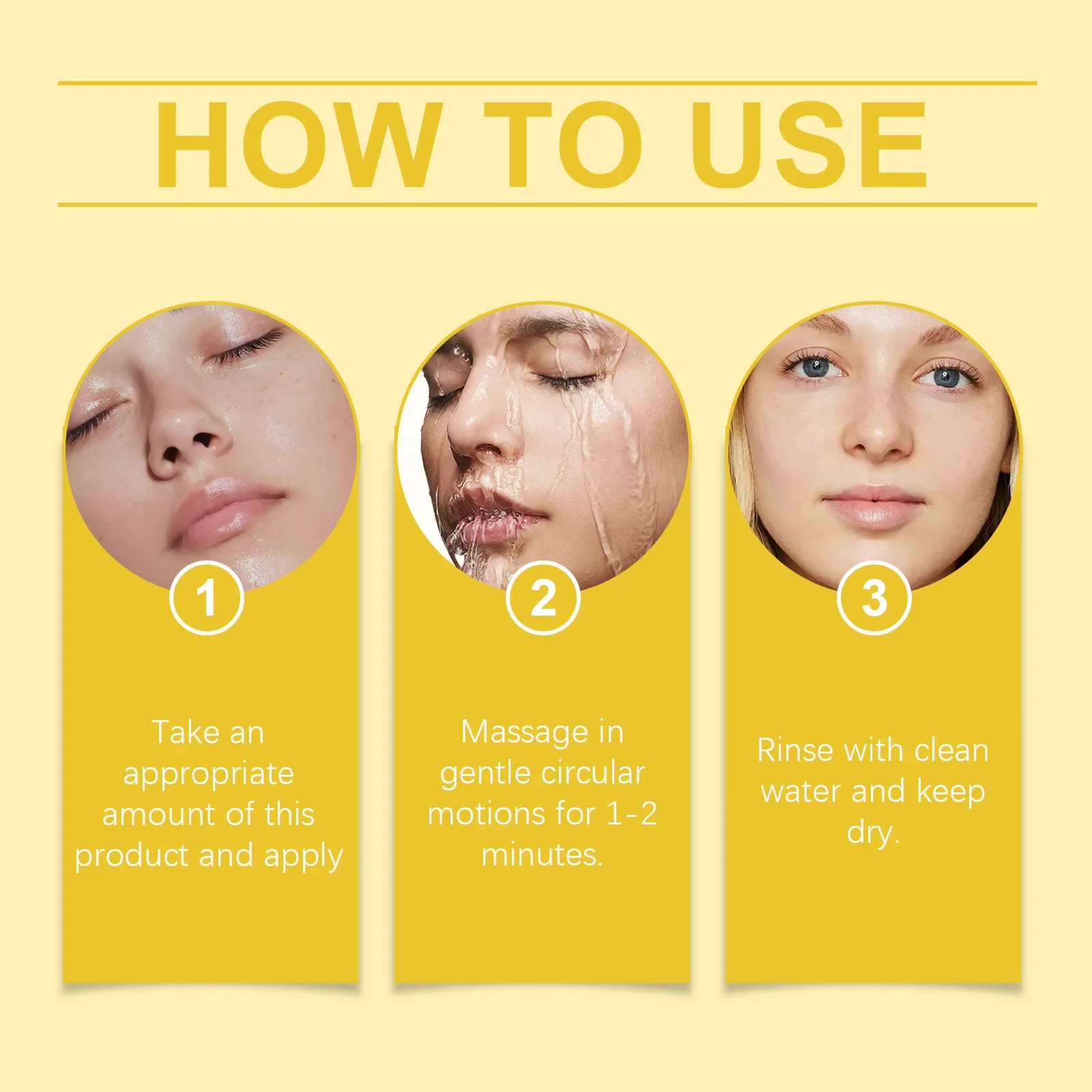 HOW TO USE

1

Take an appropriate amount of this product and apply

2

Massage in gentle circular motions for 1-2 minutes.

3

Rinse with clean water and keep dry.