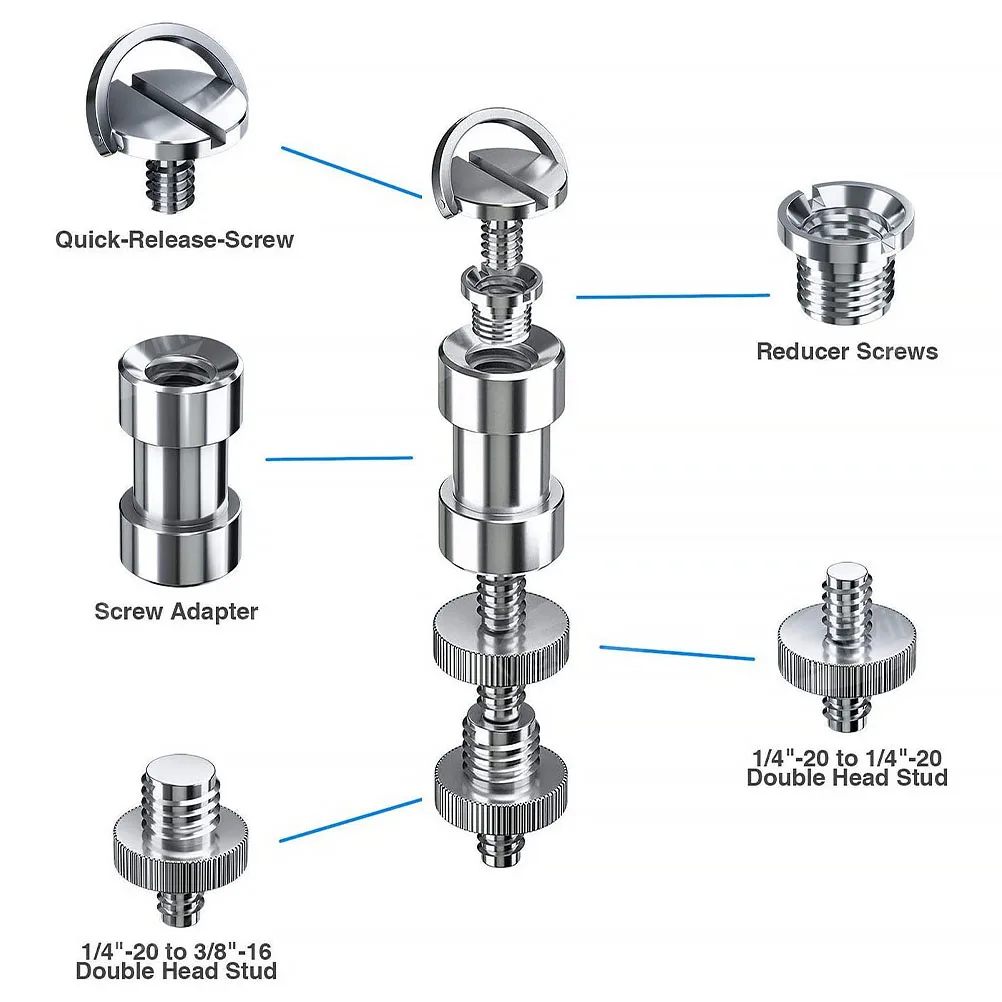 Quick-Release-Screw

Reducer Screws

Screw Adapter

1/4"-20 to 1/4"-20
Double Head Stud

1/4"-20 to 3/8"-16
Double Head Stud