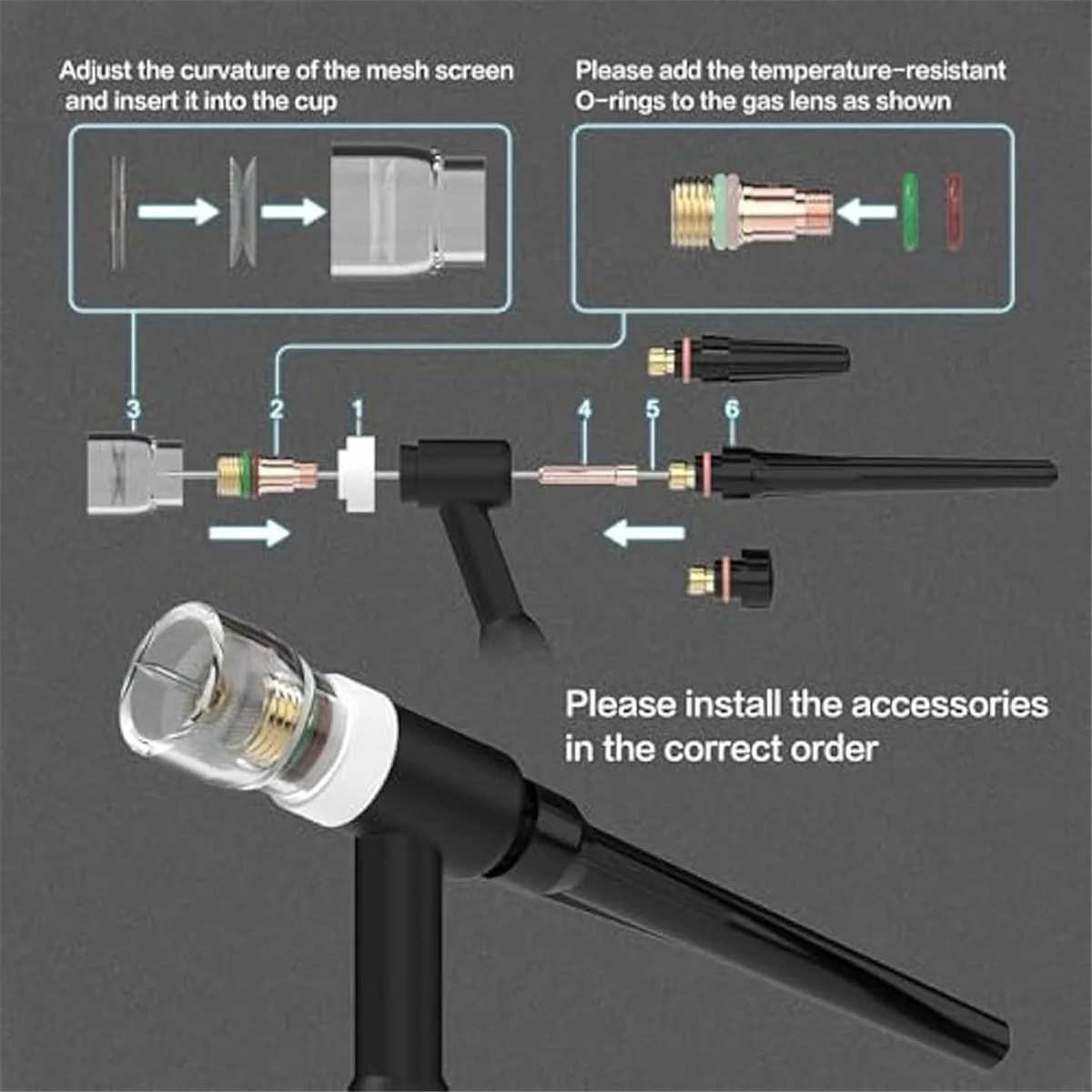 Adjust the curvature of the mesh screen and insert it into the cup

Please add the temperature-resistant O-rings to the gas lens as shown

3

2

1

4

5

6

Please install the accessories in the correct order