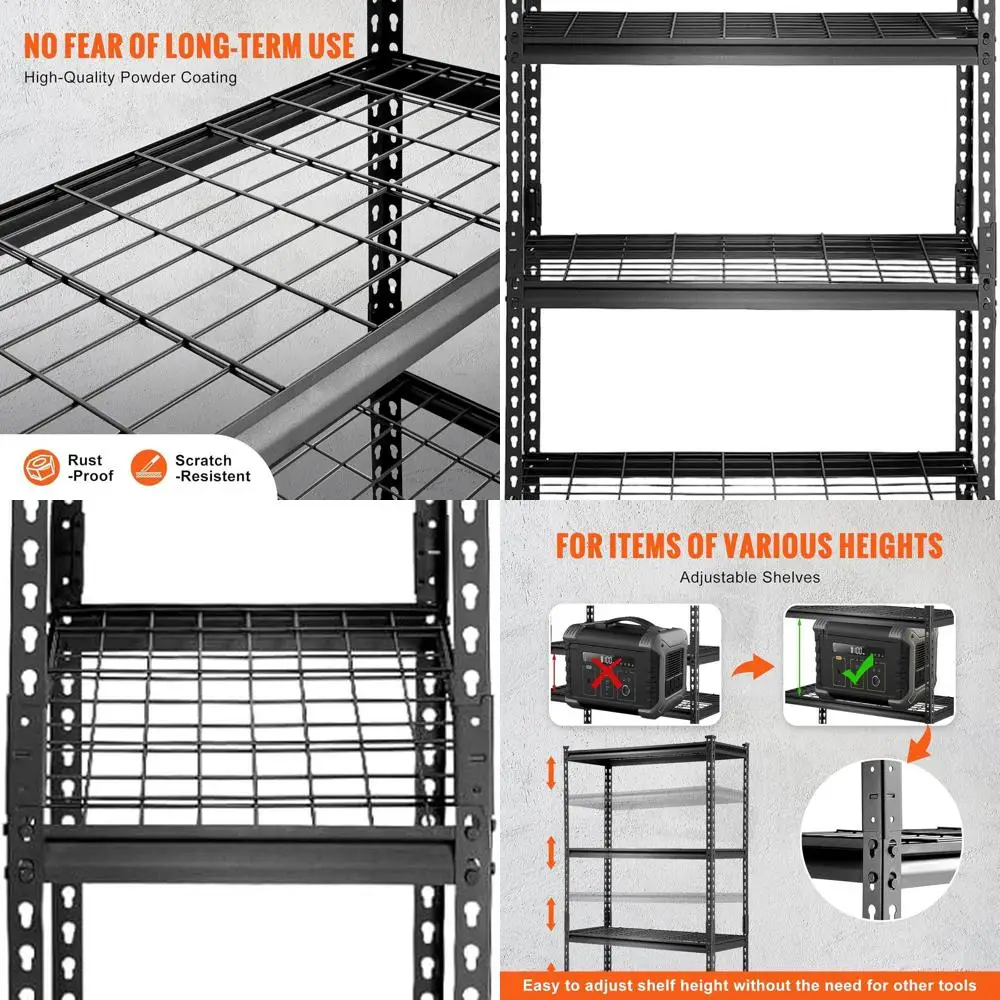 NO FEAR OF LONG-TERM USE
High-Quality Powder Coating

Rust -Proof
Scratch -Resistent

FOR ITEMS OF VARIOUS HEIGHTS
Adjustable Shelves

Easy to adjust shelf height without the need for other tools