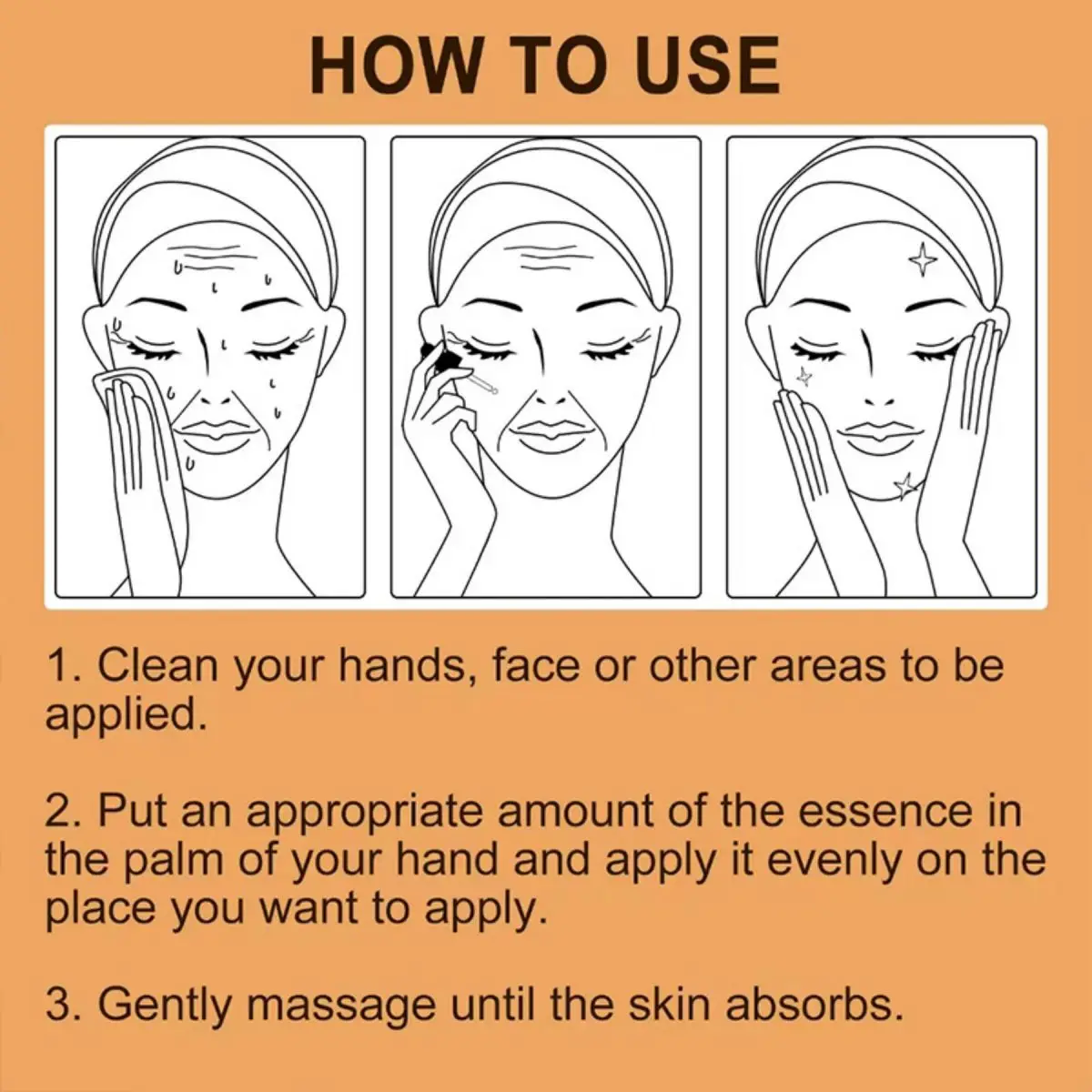 HOW TO USE

1. Clean your hands, face or other areas to be applied.

2. Put an appropriate amount of the essence in the palm of your hand and apply it evenly on the place you want to apply.

3. Gently massage until the skin absorbs.