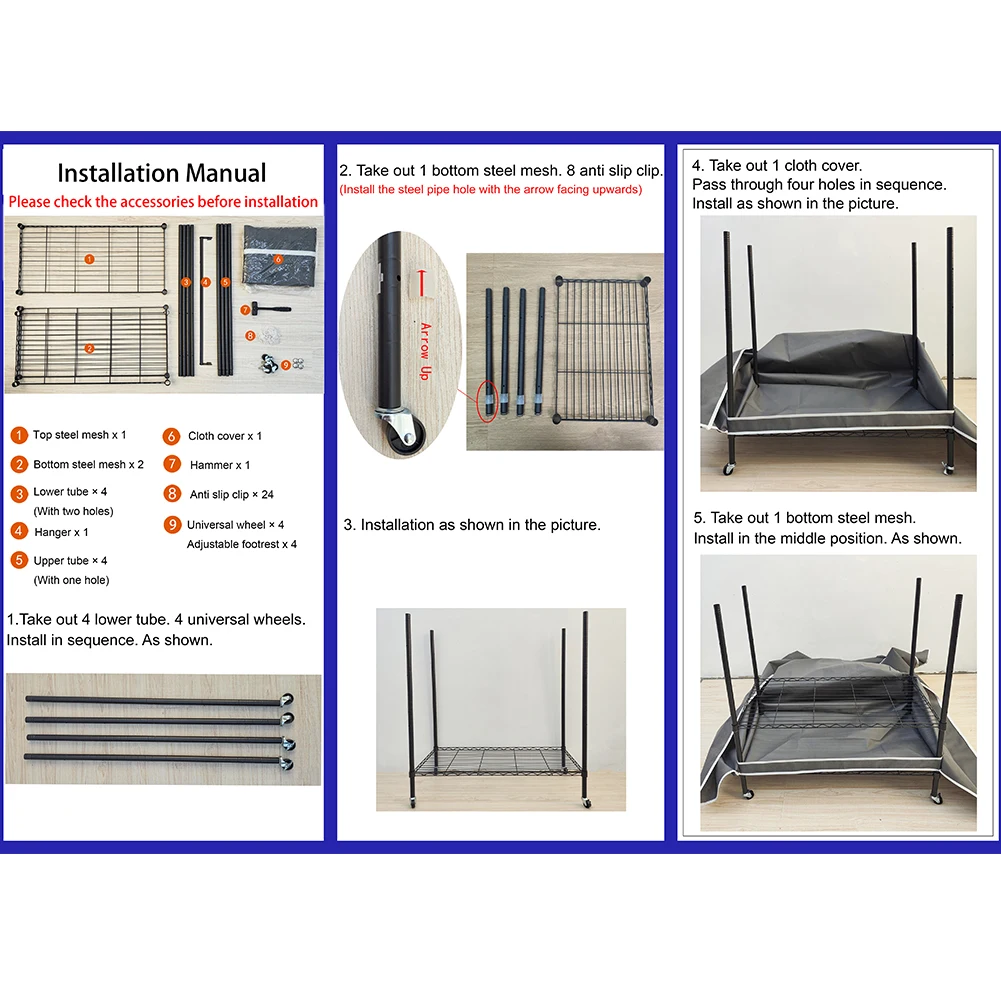 Installation Manual
Please check the accessories before installation

1 2 3 4 5 6 7 8 9

1 Top steel mesh x 1
2 Bottom steel mesh x 2
3 Lower tube × 4 (With two holes)
4 Hanger x 1
5 Upper tube × 4 (With one hole)
6 Cloth cover x 1
7 Hammer x 1
8 Anti slip clip × 24
9 Universal wheel × 4 Adjustable footrest x 4

1.Take out 4 lower tube. 4 universal wheels. Install in sequence. As shown.

2. Take out 1 bottom steel mesh. 8 anti slip clip.
(Install the steel pipe hole with the arrow facing upwards)

Arrow Up

3. Installation as shown in the picture.

4. Take out 1 cloth cover.
Pass through four holes in sequence.
Install as shown in the picture.

5. Take out 1 bottom steel mesh.
Install in the middle position. As shown.